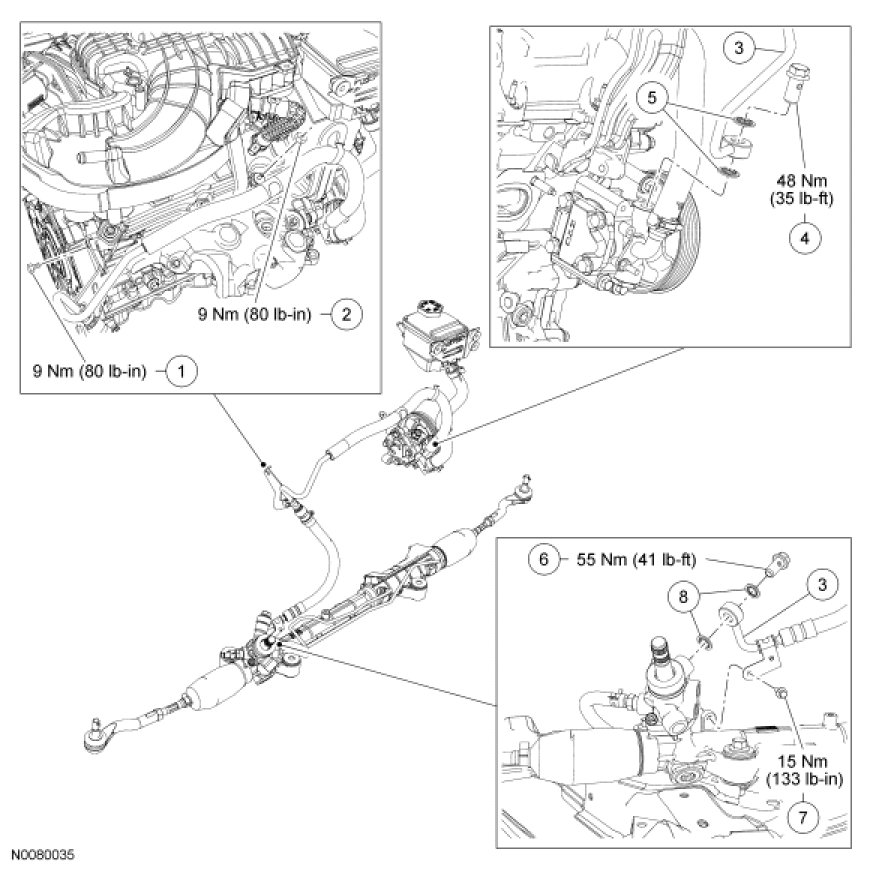 9 Nm (80 lb-in) 2

9 Nm (80 lb-in) 1

3

5

48 Nm
(35 lb-ft)
4

6 55 Nm (41 lb-ft)

8

3

15 Nm
(133 lb-in)
7

N0080035