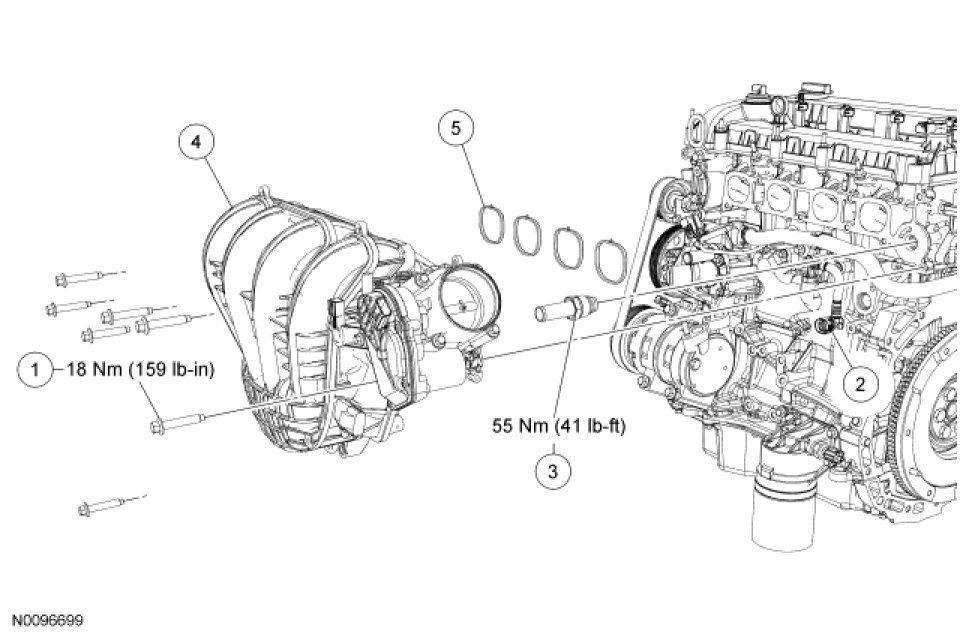 4

5

1 18 Nm (159 lb-in)

2

55 Nm (41 lb-ft)

3

N0096699