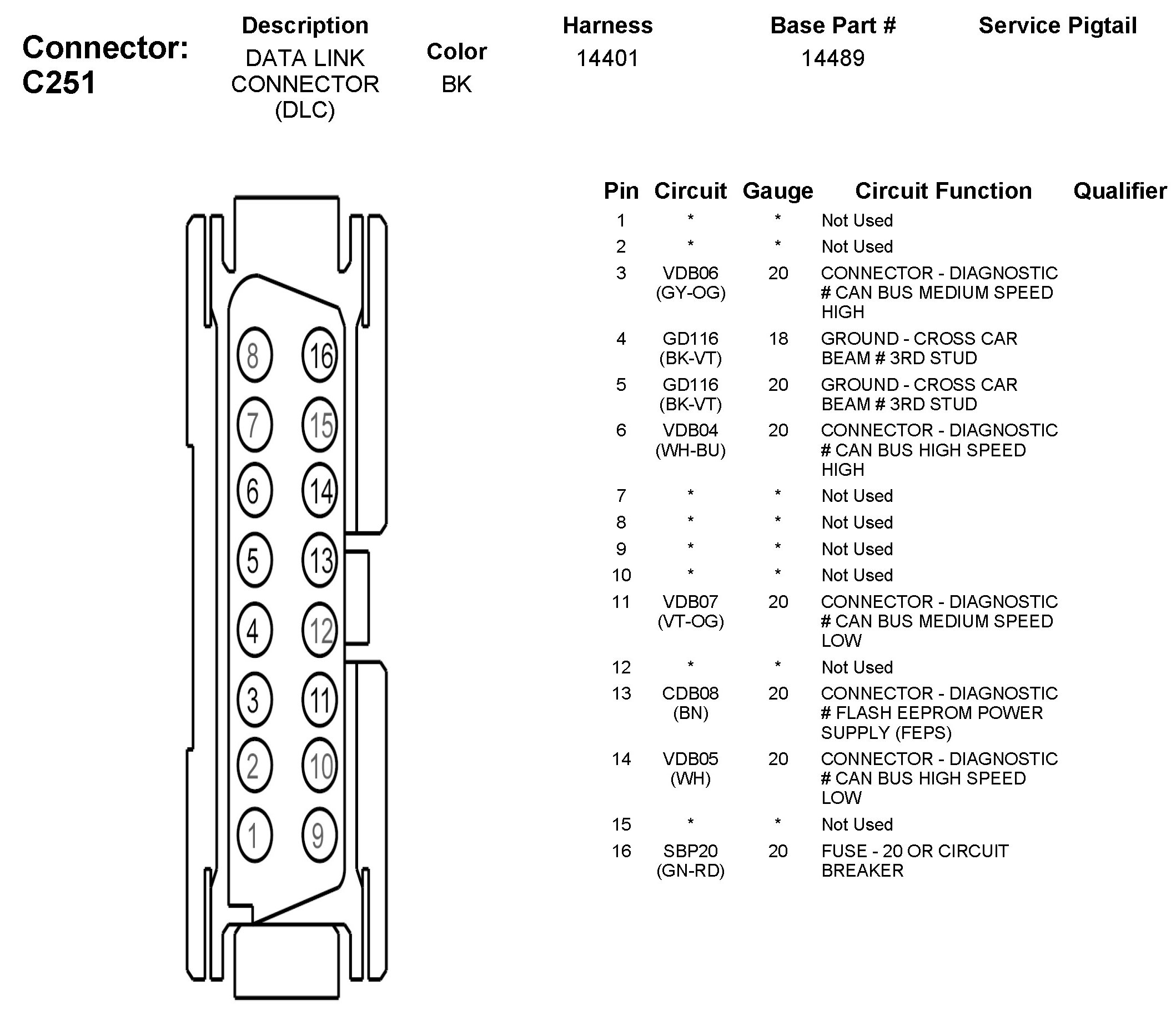 Connector: C251

| Description | Color | Harness | Base Part # | Service Pigtail |
|---|---|---|---|---|
| DATA LINK CONNECTOR (DLC) | BK | 14401 | 14489 | |

8 16
7 15
6 14
5 13
4 12
3 11
2 10
1 9

| Pin | Circuit | Gauge | Circuit Function | Qualifier |
|---|---|---|---|---|
| 1 | * | * | Not Used | |
| 2 | * | * | Not Used | |
| 3 | VDB06 (GY-OG) | 20 | CONNECTOR - DIAGNOSTIC # CAN BUS MEDIUM SPEED HIGH | |
| 4 | GD116 (BK-VT) | 18 | GROUND - CROSS CAR BEAM # 3RD STUD | |
| 5 | GD116 (BK-VT) | 20 | GROUND - CROSS CAR BEAM # 3RD STUD | |
| 6 | VDB04 (WH-BU) | 20 | CONNECTOR - DIAGNOSTIC # CAN BUS HIGH SPEED HIGH | |
| 7 | * | * | Not Used | |
| 8 | * | * | Not Used | |
| 9 | * | * | Not Used | |
| 10 | * | * | Not Used | |
| 11 | VDB07 (VT-OG) | 20 | CONNECTOR - DIAGNOSTIC # CAN BUS MEDIUM SPEED LOW | |
| 12 | * | * | Not Used | |
| 13 | CDB08 (BN) | 20 | CONNECTOR - DIAGNOSTIC # FLASH EEPROM POWER SUPPLY (FEPS) | |
| 14 | VDB05 (WH) | 20 | CONNECTOR - DIAGNOSTIC # CAN BUS HIGH SPEED LOW | |
| 15 | * | * | Not Used | |
| 16 | SBP20 (GN-RD) | 20 | FUSE - 20 OR CIRCUIT BREAKER | |