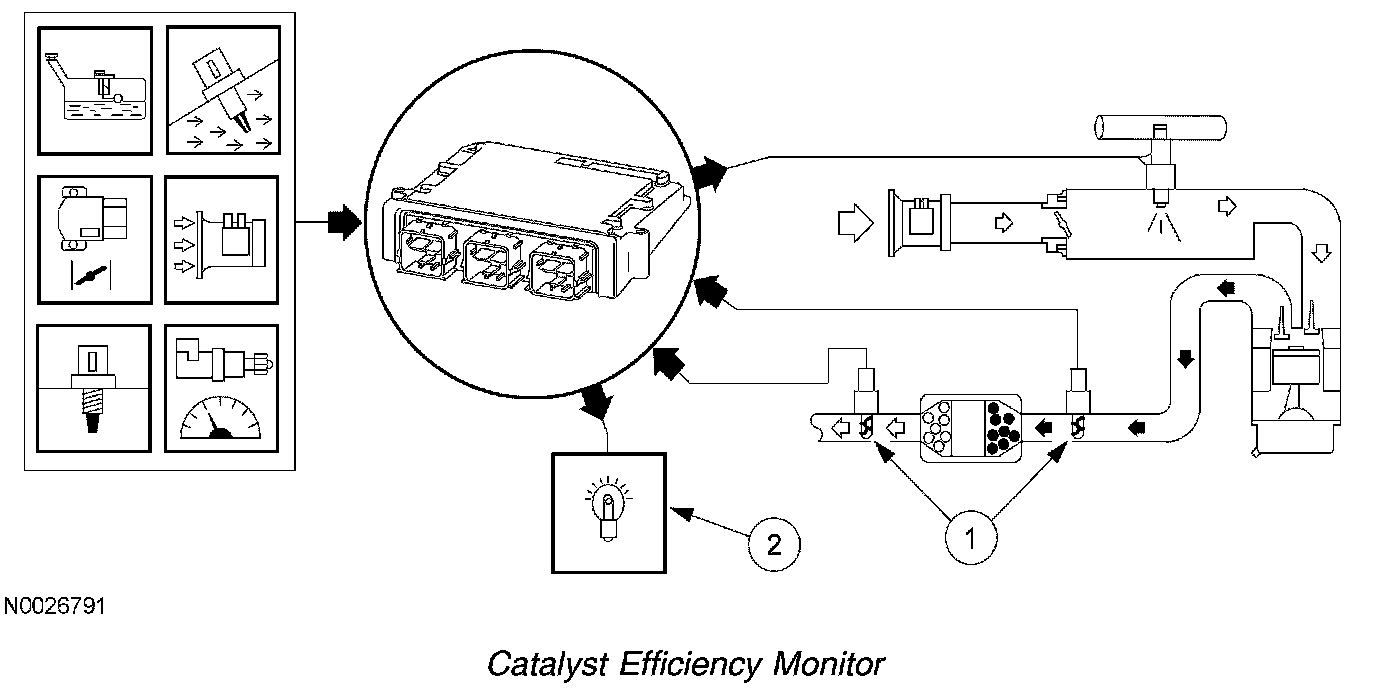 2

1

N0026791

Catalyst Efficiency Monitor