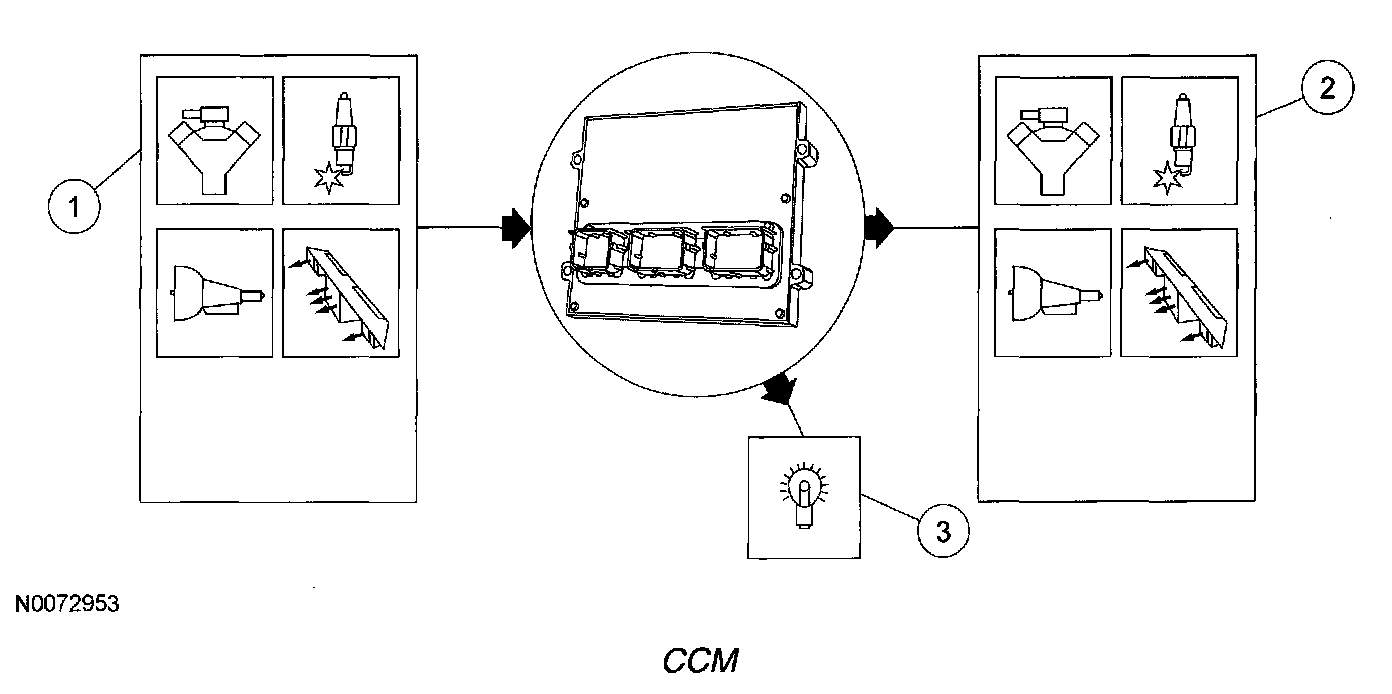 1

2

3

N0072953

CCM