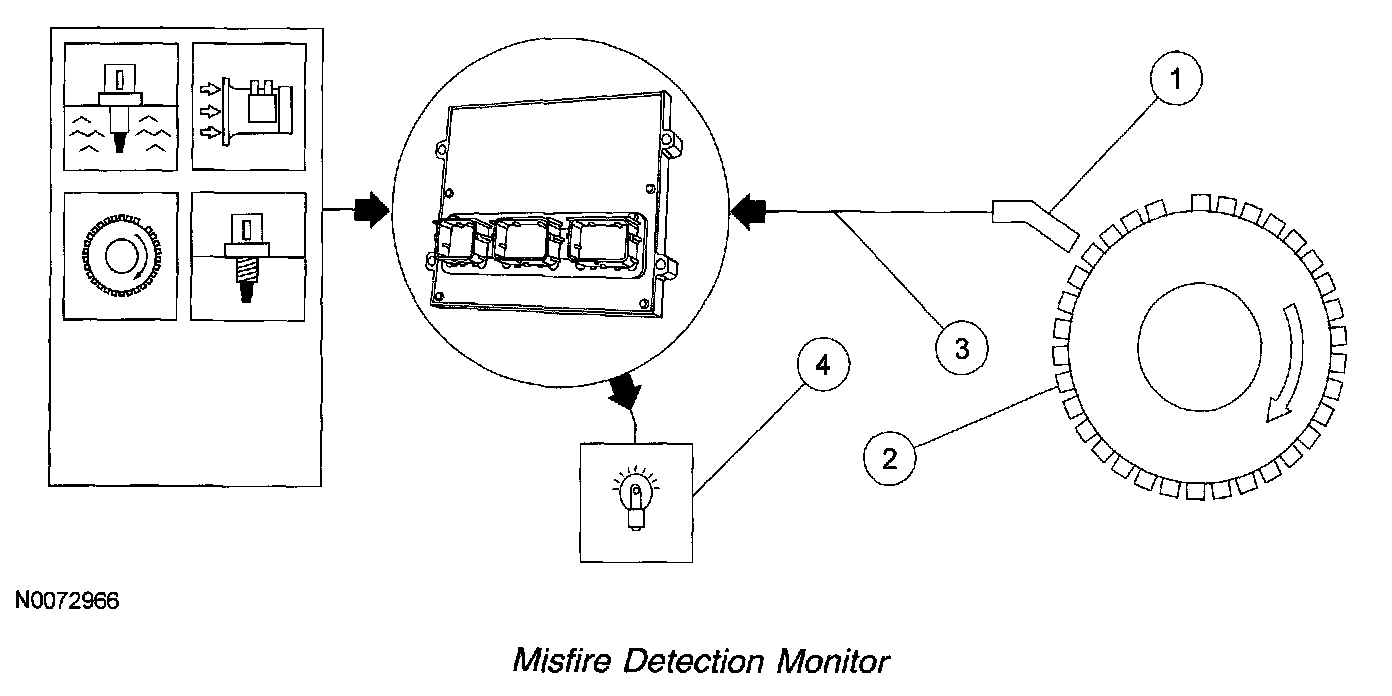 1

3

4

2

N0072966

Misfire Detection Monitor