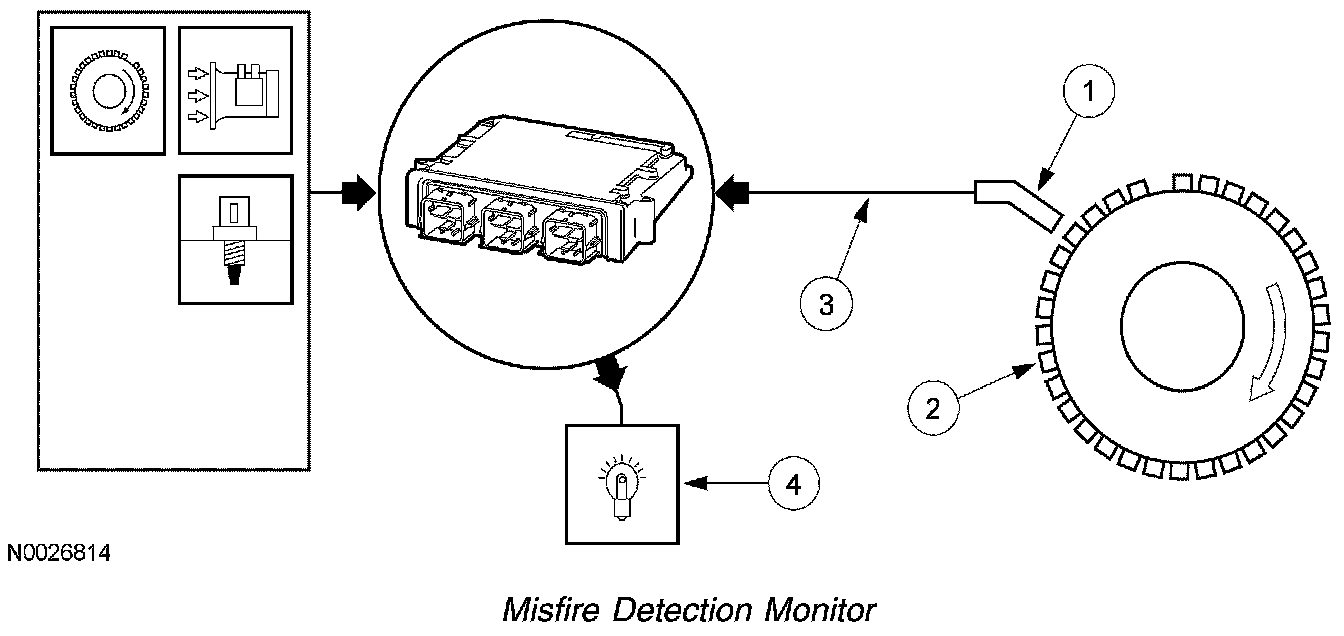 1

3

2

4

N0026814

Misfire Detection Monitor