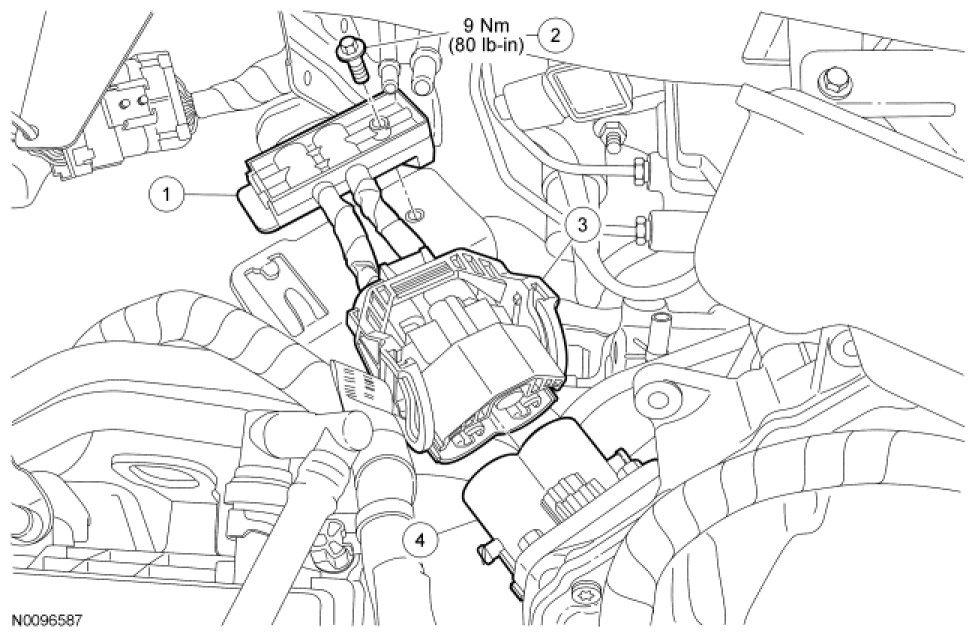 9 Nm
(80 lb-in)
2
1
3
4
N0096587