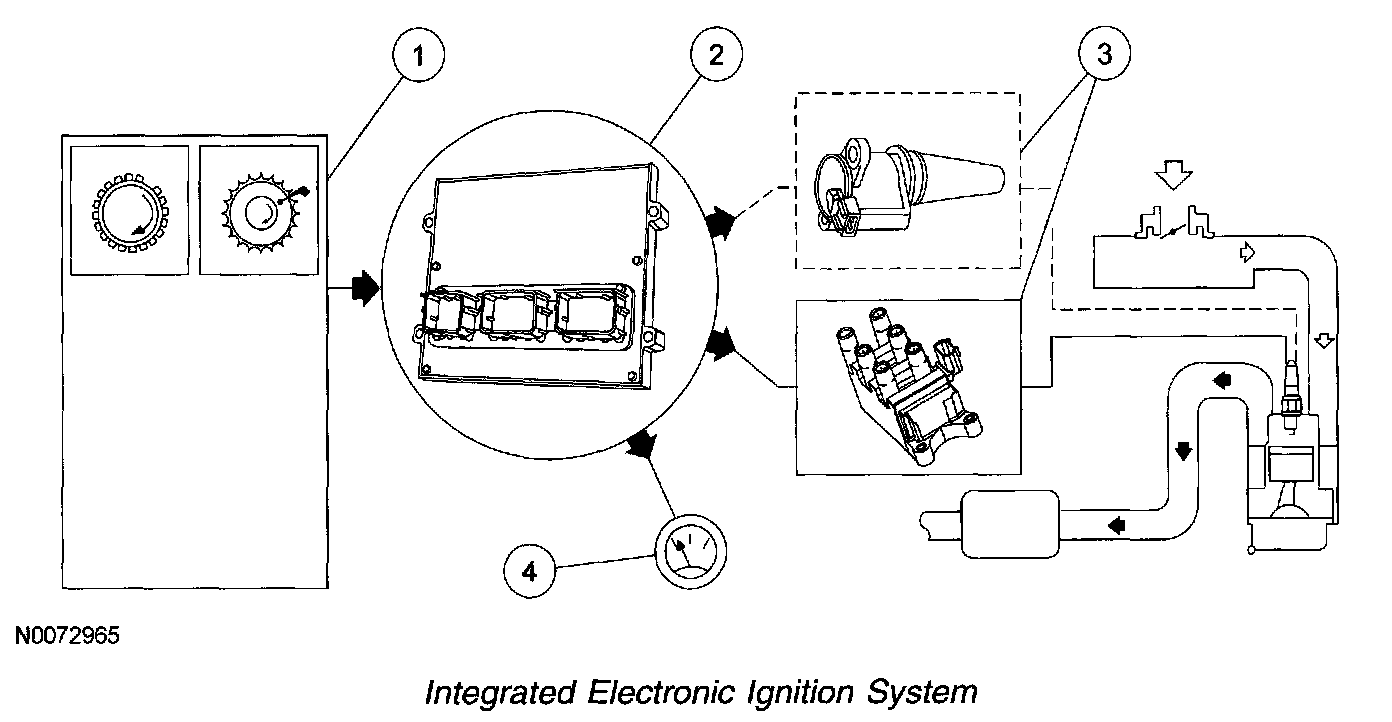 1
2
3
4
N0072965
Integrated Electronic Ignition System