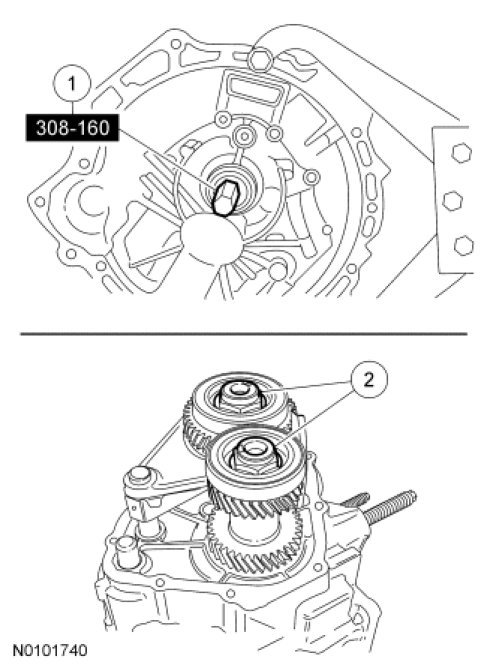 1
308-160
2
N0101740