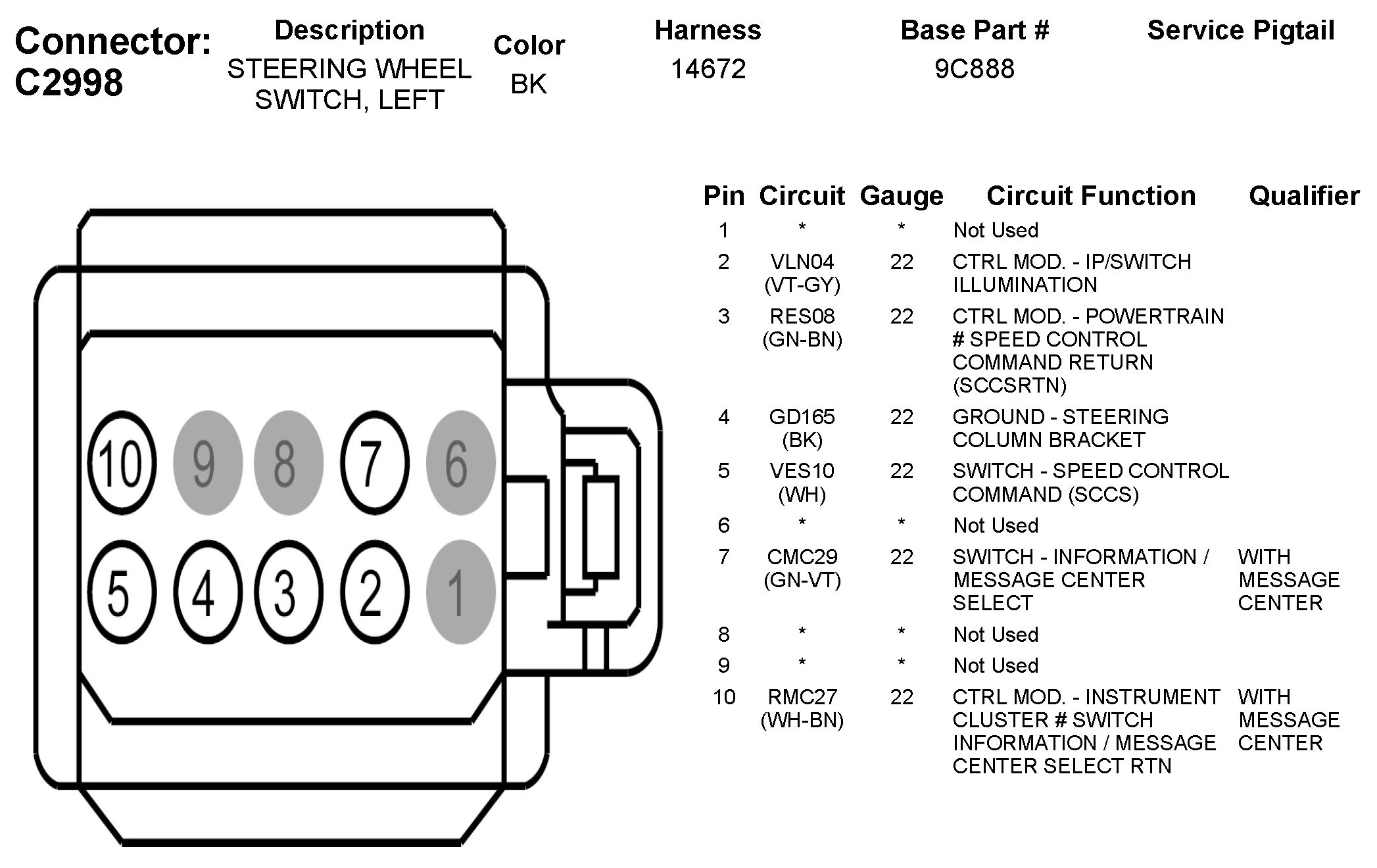 Connector: C2998

| Description | Color | Harness | Base Part # | Service Pigtail |
|---|---|---|---|---|
| STEERING WHEEL SWITCH, LEFT | BK | 14672 | 9C888 | |

10 9 8 7 6
5 4 3 2 1

| Pin | Circuit | Gauge | Circuit Function | Qualifier |
|---|---|---|---|---|
| 1 | * | * | Not Used | |
| 2 | VLN04 (VT-GY) | 22 | CTRL MOD. - IP/SWITCH ILLUMINATION | |
| 3 | RES08 (GN-BN) | 22 | CTRL MOD. - POWERTRAIN # SPEED CONTROL COMMAND RETURN (SCCSRTN) | |
| 4 | GD165 (BK) | 22 | GROUND - STEERING COLUMN BRACKET | |
| 5 | VES10 (WH) | 22 | SWITCH - SPEED CONTROL COMMAND (SCCS) | |
| 6 | * | * | Not Used | |
| 7 | CMC29 (GN-VT) | 22 | SWITCH - INFORMATION / MESSAGE CENTER SELECT | WITH MESSAGE CENTER |
| 8 | * | * | Not Used | |
| 9 | * | * | Not Used | |
| 10 | RMC27 (WH-BN) | 22 | CTRL MOD. - INSTRUMENT CLUSTER # SWITCH INFORMATION / MESSAGE CENTER SELECT RTN | WITH MESSAGE CENTER |