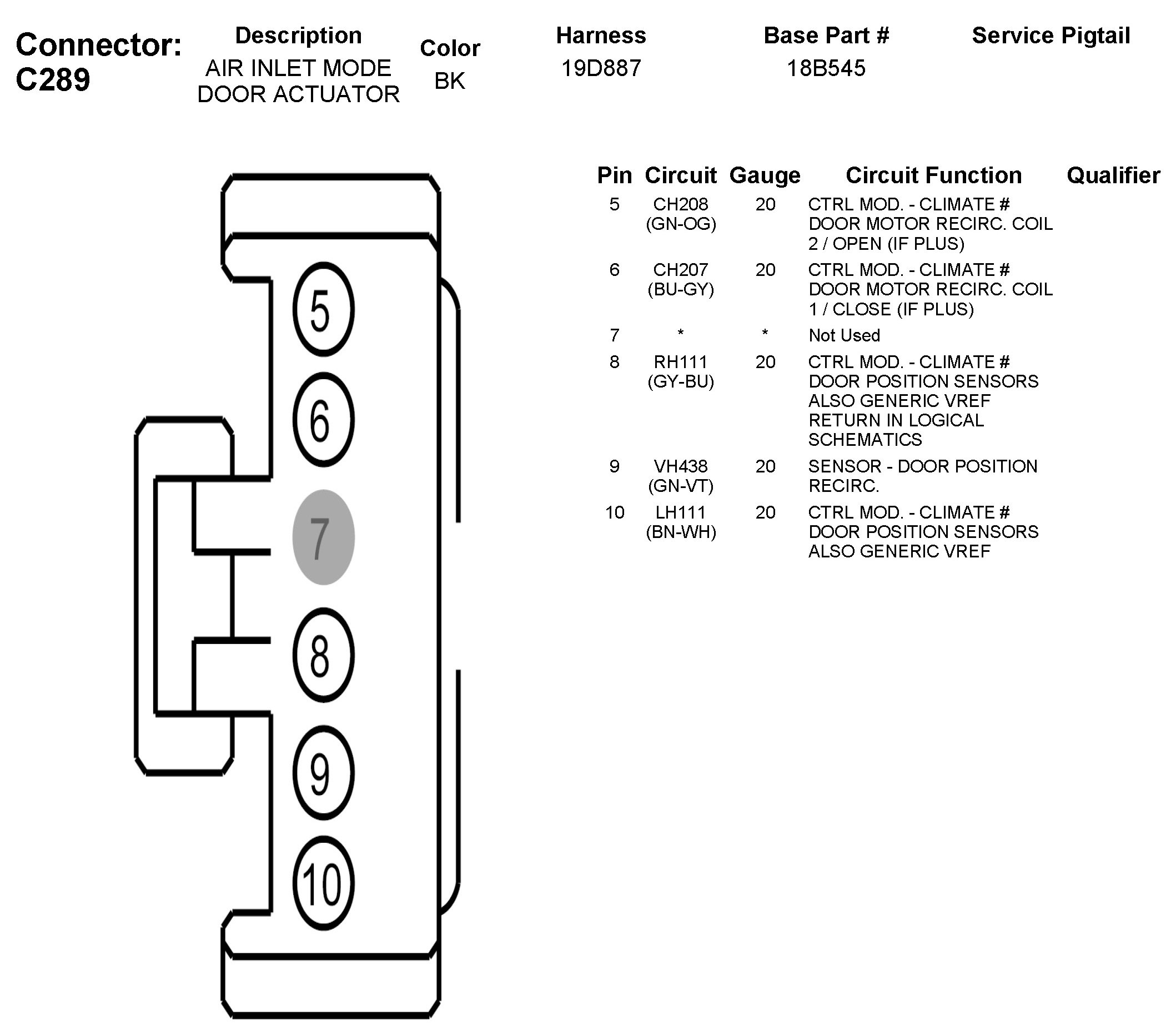 Connector: C289

| Description | Color | Harness | Base Part # | Service Pigtail |
|---|---|---|---|---|
| AIR INLET MODE DOOR ACTUATOR | BK | 19D887 | 18B545 | |

5
6
7
8
9
10

| Pin | Circuit | Gauge | Circuit Function | Qualifier |
|---|---|---|---|---|
| 5 | CH208 (GN-OG) | 20 | CTRL MOD. - CLIMATE # DOOR MOTOR RECIRC. COIL 2 / OPEN (IF PLUS) | |
| 6 | CH207 (BU-GY) | 20 | CTRL MOD. - CLIMATE # DOOR MOTOR RECIRC. COIL 1 / CLOSE (IF PLUS) | |
| 7 | * | * | Not Used | |
| 8 | RH111 (GY-BU) | 20 | CTRL MOD. - CLIMATE # DOOR POSITION SENSORS ALSO GENERIC VREF RETURN IN LOGICAL SCHEMATICS | |
| 9 | VH438 (GN-VT) | 20 | SENSOR - DOOR POSITION RECIRC. | |
| 10 | LH111 (BN-WH) | 20 | CTRL MOD. - CLIMATE # DOOR POSITION SENSORS ALSO GENERIC VREF | |