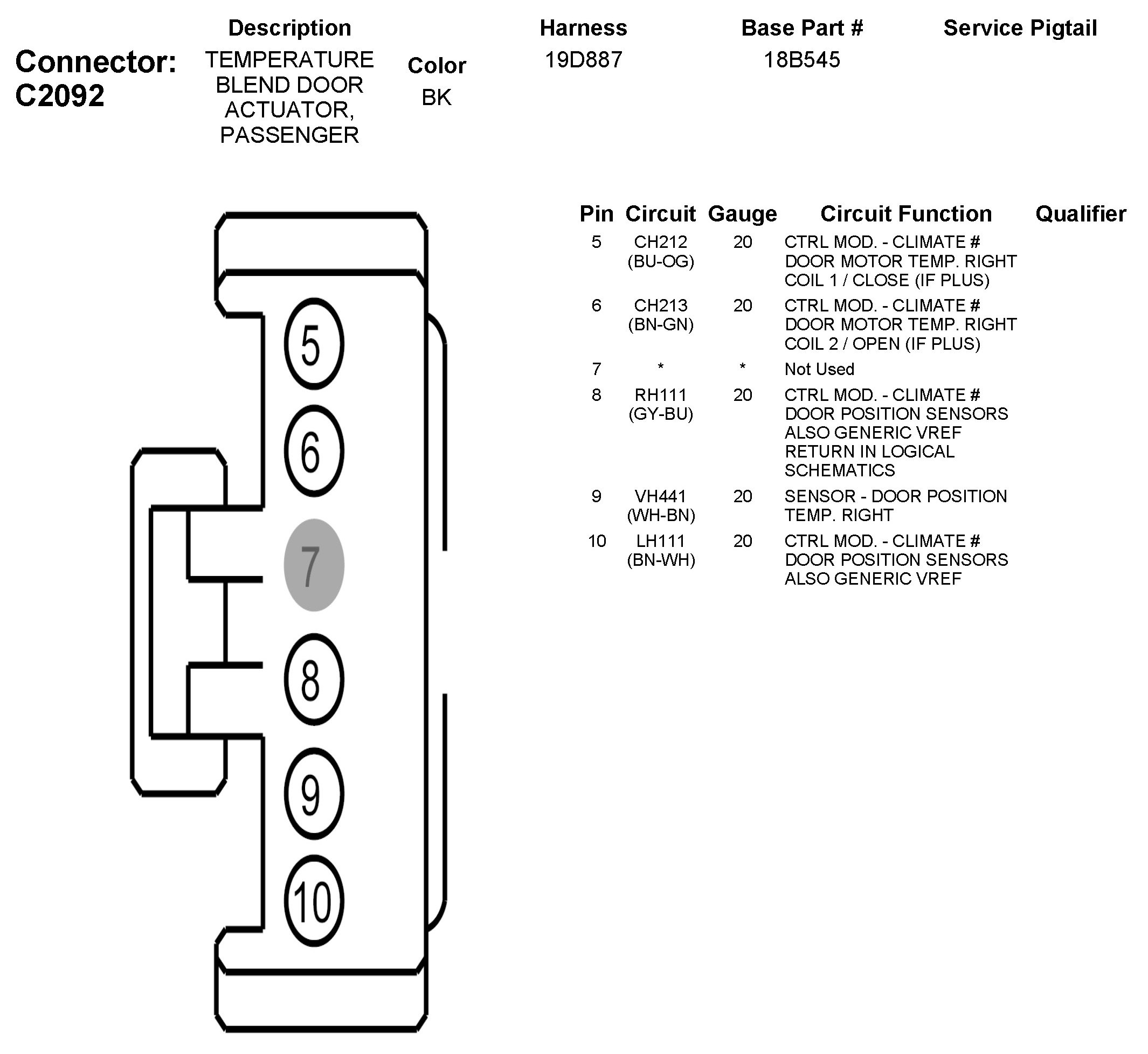 Connector: C2092

| Description | Color | Harness | Base Part # | Service Pigtail |
|---|---|---|---|---|
| TEMPERATURE BLEND DOOR ACTUATOR, PASSENGER | BK | 19D887 | 18B545 | |

5
6
7
8
9
10

| Pin | Circuit | Gauge | Circuit Function | Qualifier |
|---|---|---|---|---|
| 5 | CH212 (BU-OG) | 20 | CTRL MOD. - CLIMATE # DOOR MOTOR TEMP. RIGHT COIL 1 / CLOSE (IF PLUS) | |
| 6 | CH213 (BN-GN) | 20 | CTRL MOD. - CLIMATE # DOOR MOTOR TEMP. RIGHT COIL 2 / OPEN (IF PLUS) | |
| 7 | * | * | Not Used | |
| 8 | RH111 (GY-BU) | 20 | CTRL MOD. - CLIMATE # DOOR POSITION SENSORS ALSO GENERIC VREF RETURN IN LOGICAL SCHEMATICS | |
| 9 | VH441 (WH-BN) | 20 | SENSOR - DOOR POSITION TEMP. RIGHT | |
| 10 | LH111 (BN-WH) | 20 | CTRL MOD. - CLIMATE # DOOR POSITION SENSORS ALSO GENERIC VREF | |