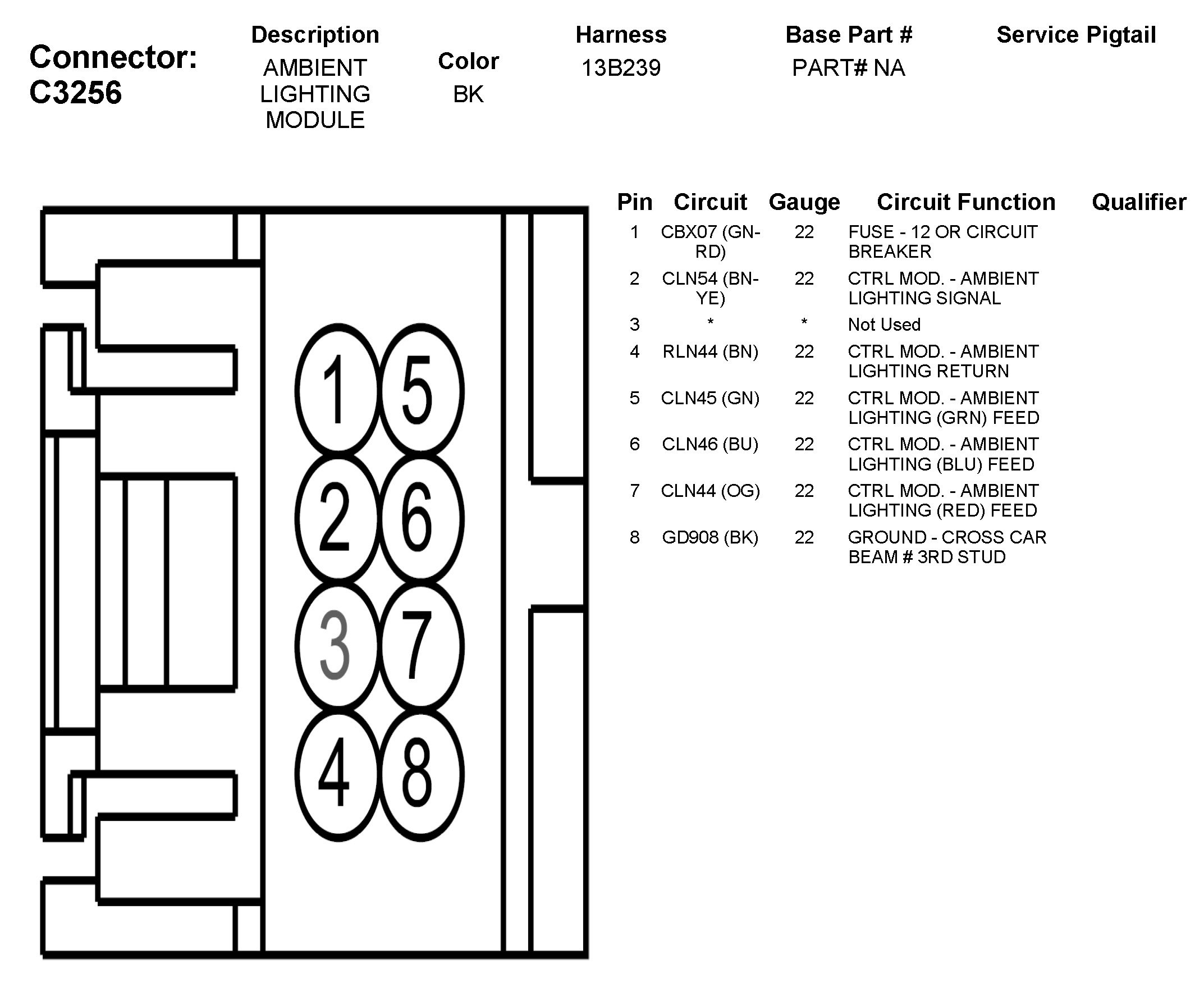 Connector: C3256

| Description | Color | Harness | Base Part # | Service Pigtail |
|---|---|---|---|---|
| AMBIENT LIGHTING MODULE | BK | 13B239 | PART# NA | |

1 5
2 6
3 7
4 8

| Pin | Circuit | Gauge | Circuit Function | Qualifier |
|---|---|---|---|---|
| 1 | CBX07 (GN-RD) | 22 | FUSE - 12 OR CIRCUIT BREAKER | |
| 2 | CLN54 (BN-YE) | 22 | CTRL MOD. - AMBIENT LIGHTING SIGNAL | |
| 3 | * | * | Not Used | |
| 4 | RLN44 (BN) | 22 | CTRL MOD. - AMBIENT LIGHTING RETURN | |
| 5 | CLN45 (GN) | 22 | CTRL MOD. - AMBIENT LIGHTING (GRN) FEED | |
| 6 | CLN46 (BU) | 22 | CTRL MOD. - AMBIENT LIGHTING (BLU) FEED | |
| 7 | CLN44 (OG) | 22 | CTRL MOD. - AMBIENT LIGHTING (RED) FEED | |
| 8 | GD908 (BK) | 22 | GROUND - CROSS CAR BEAM # 3RD STUD | |