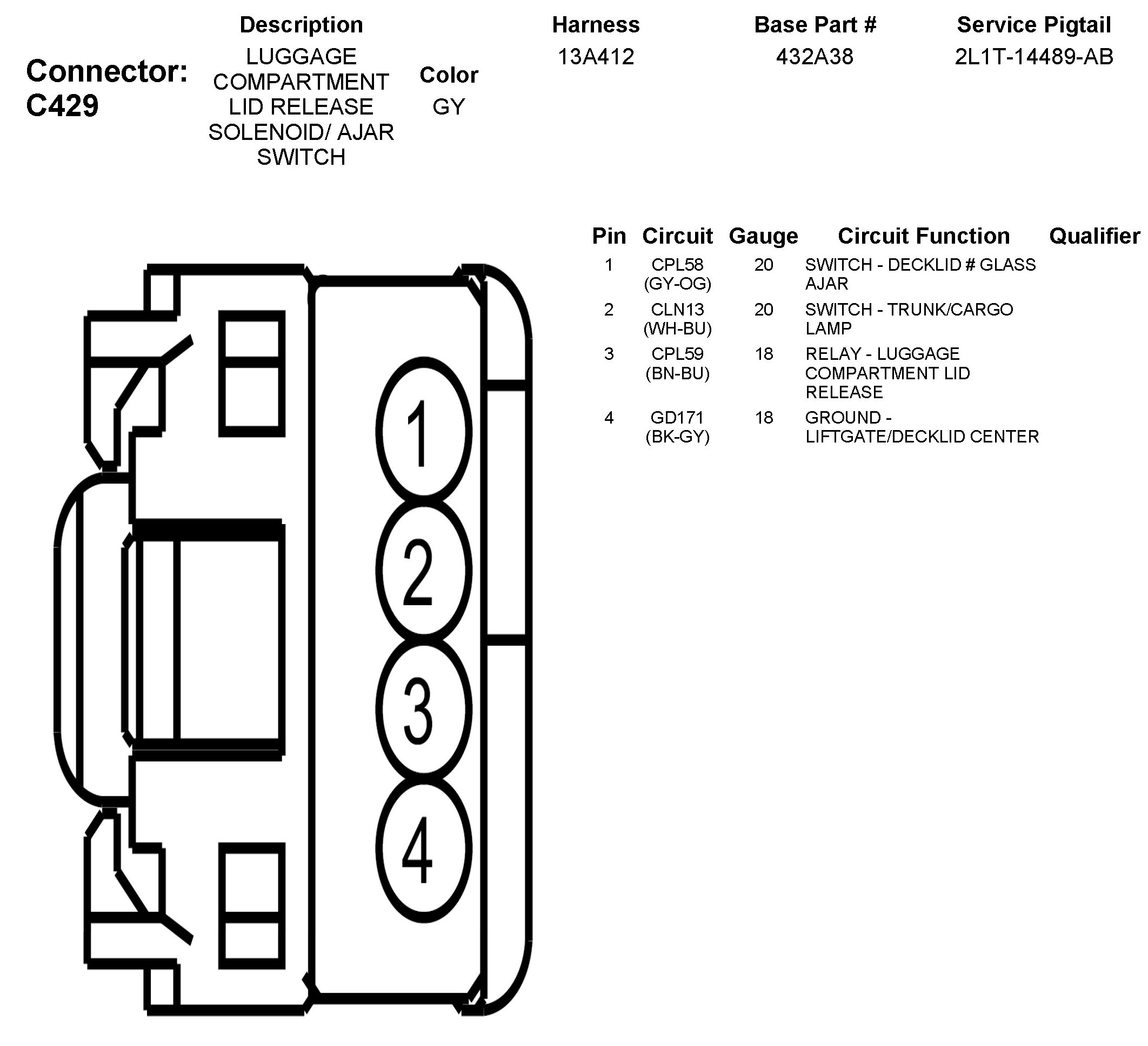 Connector: C429

| Description | Color | Harness | Base Part # | Service Pigtail |
|---|---|---|---|---|
| LUGGAGE COMPARTMENT LID RELEASE SOLENOID/ AJAR SWITCH | GY | 13A412 | 432A38 | 2L1T-14489-AB |

1
2
3
4

| Pin | Circuit | Gauge | Circuit Function | Qualifier |
|---|---|---|---|---|
| 1 | CPL58 (GY-OG) | 20 | SWITCH - DECKLID # GLASS AJAR | |
| 2 | CLN13 (WH-BU) | 20 | SWITCH - TRUNK/CARGO LAMP | |
| 3 | CPL59 (BN-BU) | 18 | RELAY - LUGGAGE COMPARTMENT LID RELEASE | |
| 4 | GD171 (BK-GY) | 18 | GROUND - LIFTGATE/DECKLID CENTER | |