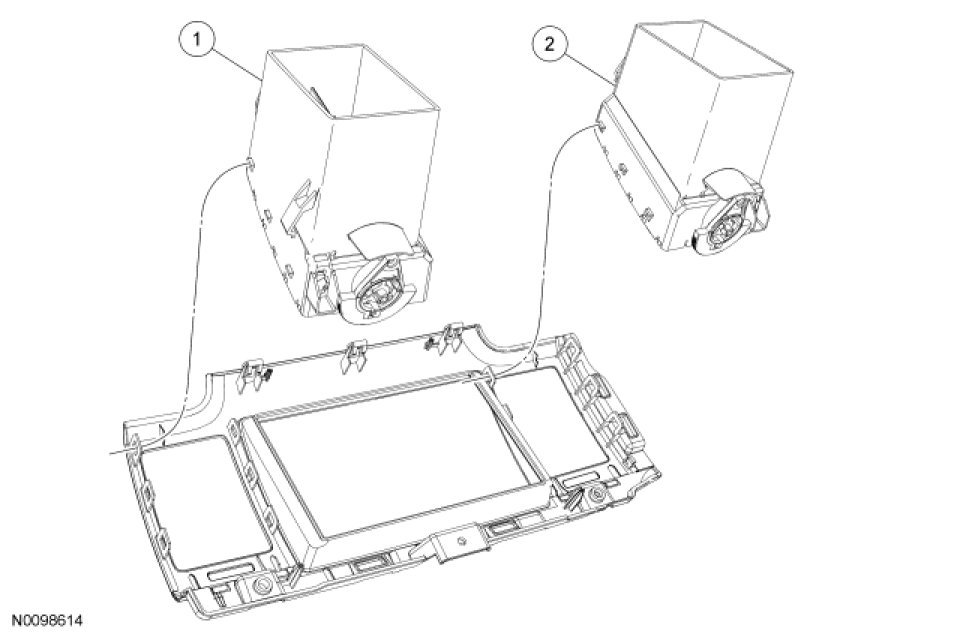 1
2
N0098614