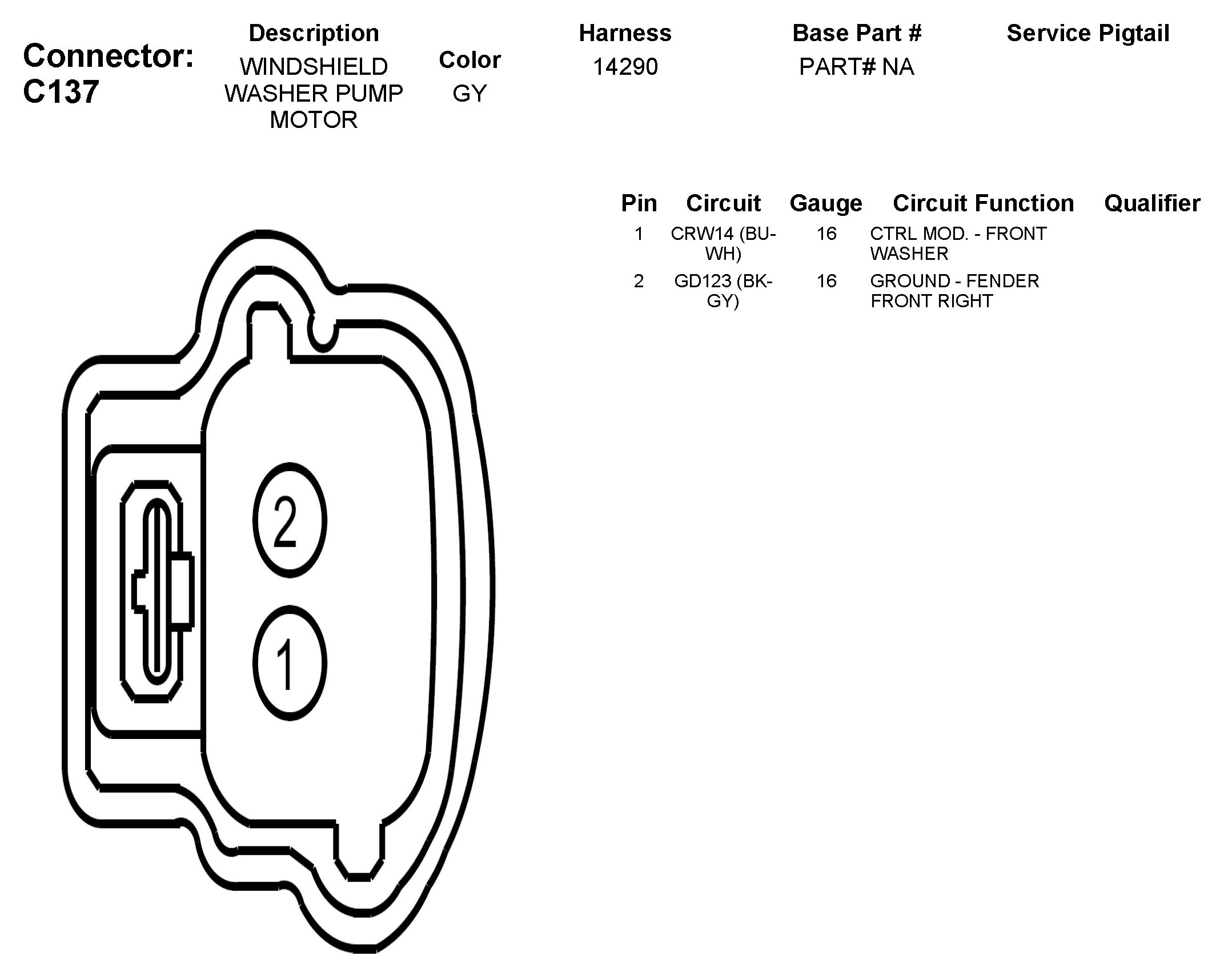 Connector: C137

| Description | Color | Harness | Base Part # | Service Pigtail |
|---|---|---|---|---|
| WINDSHIELD WASHER PUMP MOTOR | GY | 14290 | PART# NA | |

| Pin | Circuit | Gauge | Circuit Function | Qualifier |
|---|---|---|---|---|
| 1 | CRW14 (BU-WH) | 16 | CTRL MOD. - FRONT WASHER | |
| 2 | GD123 (BK-GY) | 16 | GROUND - FENDER FRONT RIGHT | |

2
1