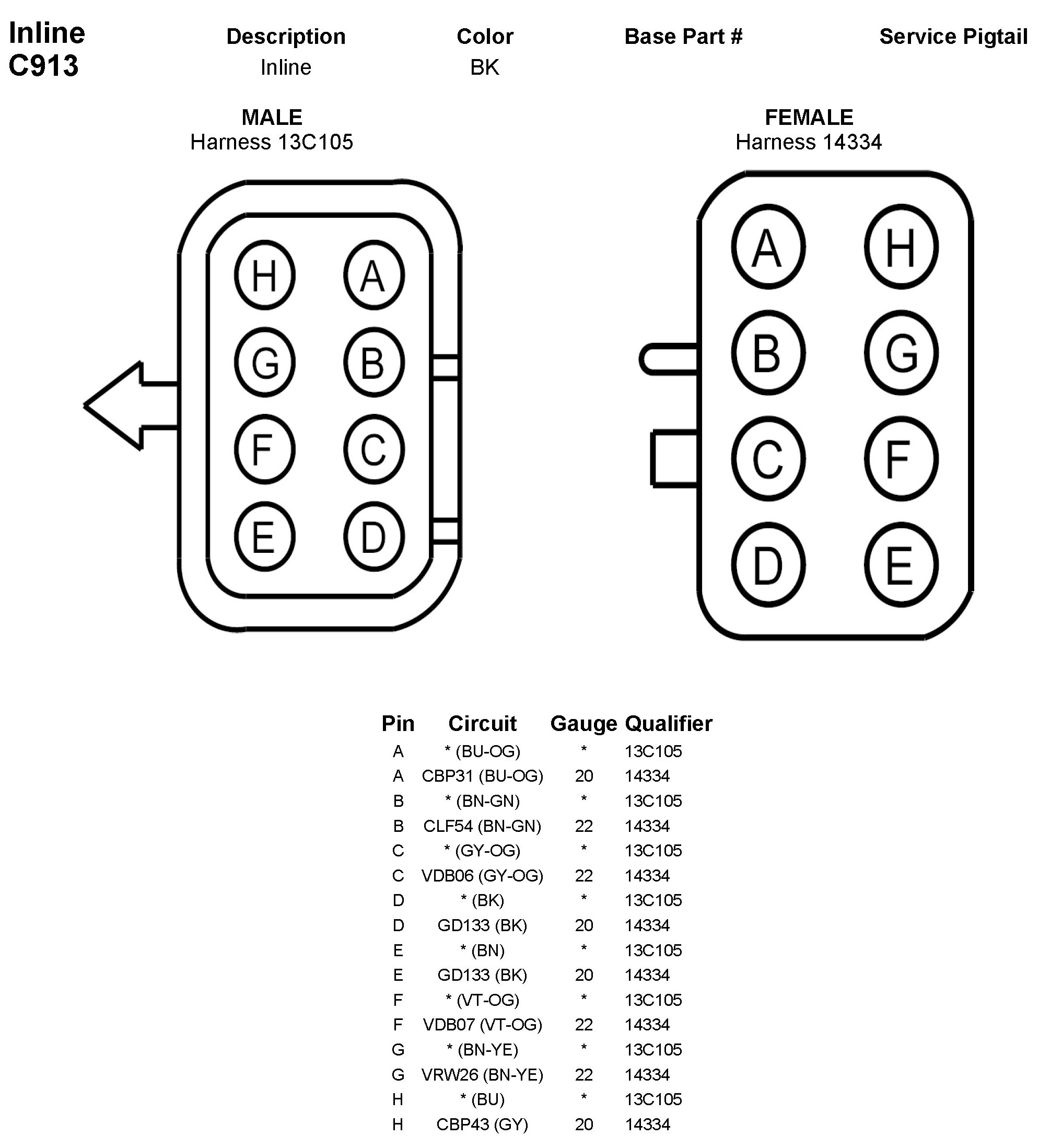 Inline
C913

| Description | Color | Base Part # | Service Pigtail |
|---|---|---|---|
| Inline | BK | | |

MALE
Harness 13C105

H A
G B
F C
E D

FEMALE
Harness 14334

A H
B G
C F
D E

| Pin | Circuit | Gauge | Qualifier |
|---|---|---|---|
| A | * (BU-OG) | * | 13C105 |
| A | CBP31 (BU-OG) | 20 | 14334 |
| B | * (BN-GN) | * | 13C105 |
| B | CLF54 (BN-GN) | 22 | 14334 |
| C | * (GY-OG) | * | 13C105 |
| C | VDB06 (GY-OG) | 22 | 14334 |
| D | * (BK) | * | 13C105 |
| D | GD133 (BK) | 20 | 14334 |
| E | * (BN) | * | 13C105 |
| E | GD133 (BK) | 20 | 14334 |
| F | * (VT-OG) | * | 13C105 |
| F | VDB07 (VT-OG) | 22 | 14334 |
| G | * (BN-YE) | * | 13C105 |
| G | VRW26 (BN-YE) | 22 | 14334 |
| H | * (BU) | * | 13C105 |
| H | CBP43 (GY) | 20 | 14334 |