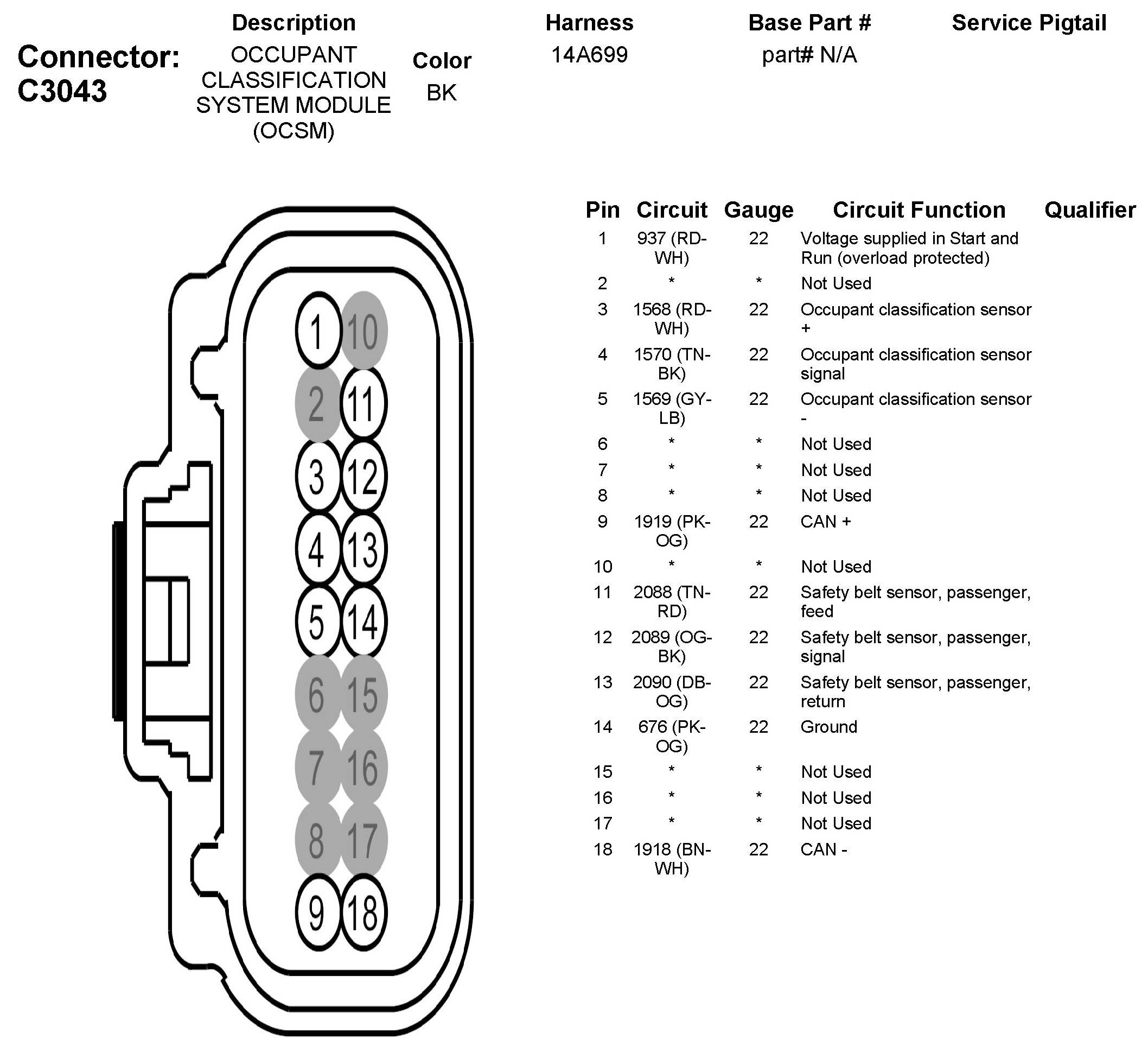 Connector: C3043

| Description | Color | Harness | Base Part # | Service Pigtail |
|---|---|---|---|---|
| OCCUPANT CLASSIFICATION SYSTEM MODULE (OCSM) | BK | 14A699 | part# N/A | |

1 10
2 11
3 12
4 13
5 14
6 15
7 16
8 17
9 18

| Pin | Circuit | Gauge | Circuit Function | Qualifier |
|---|---|---|---|---|
| 1 | 937 (RD-WH) | 22 | Voltage supplied in Start and Run (overload protected) | |
| 2 | * | * | Not Used | |
| 3 | 1568 (RD-WH) | 22 | Occupant classification sensor + | |
| 4 | 1570 (TN-BK) | 22 | Occupant classification sensor signal | |
| 5 | 1569 (GY-LB) | 22 | Occupant classification sensor - | |
| 6 | * | * | Not Used | |
| 7 | * | * | Not Used | |
| 8 | * | * | Not Used | |
| 9 | 1919 (PK-OG) | 22 | CAN + | |
| 10 | * | * | Not Used | |
| 11 | 2088 (TN-RD) | 22 | Safety belt sensor, passenger, feed | |
| 12 | 2089 (OG-BK) | 22 | Safety belt sensor, passenger, signal | |
| 13 | 2090 (DB-OG) | 22 | Safety belt sensor, passenger, return | |
| 14 | 676 (PK-OG) | 22 | Ground | |
| 15 | * | * | Not Used | |
| 16 | * | * | Not Used | |
| 17 | * | * | Not Used | |
| 18 | 1918 (BN-WH) | 22 | CAN - | |