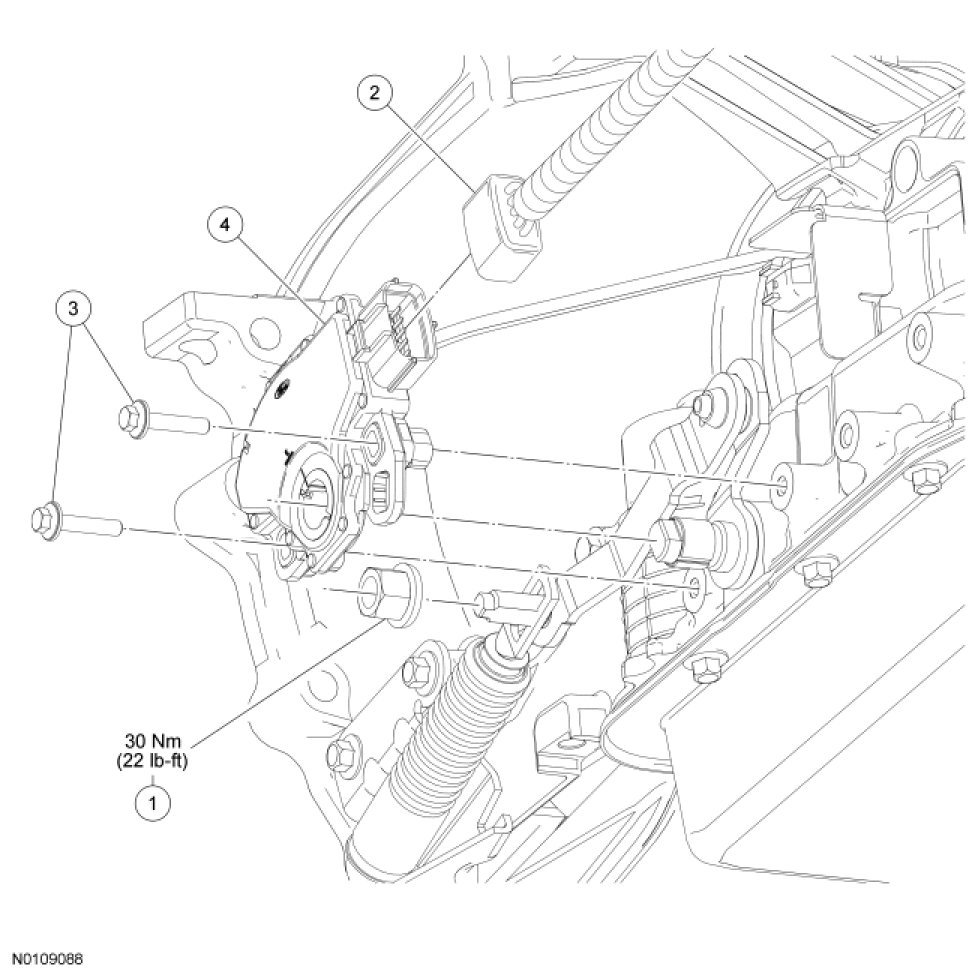 2

4

3

30 Nm
(22 lb-ft)

1

N0109086