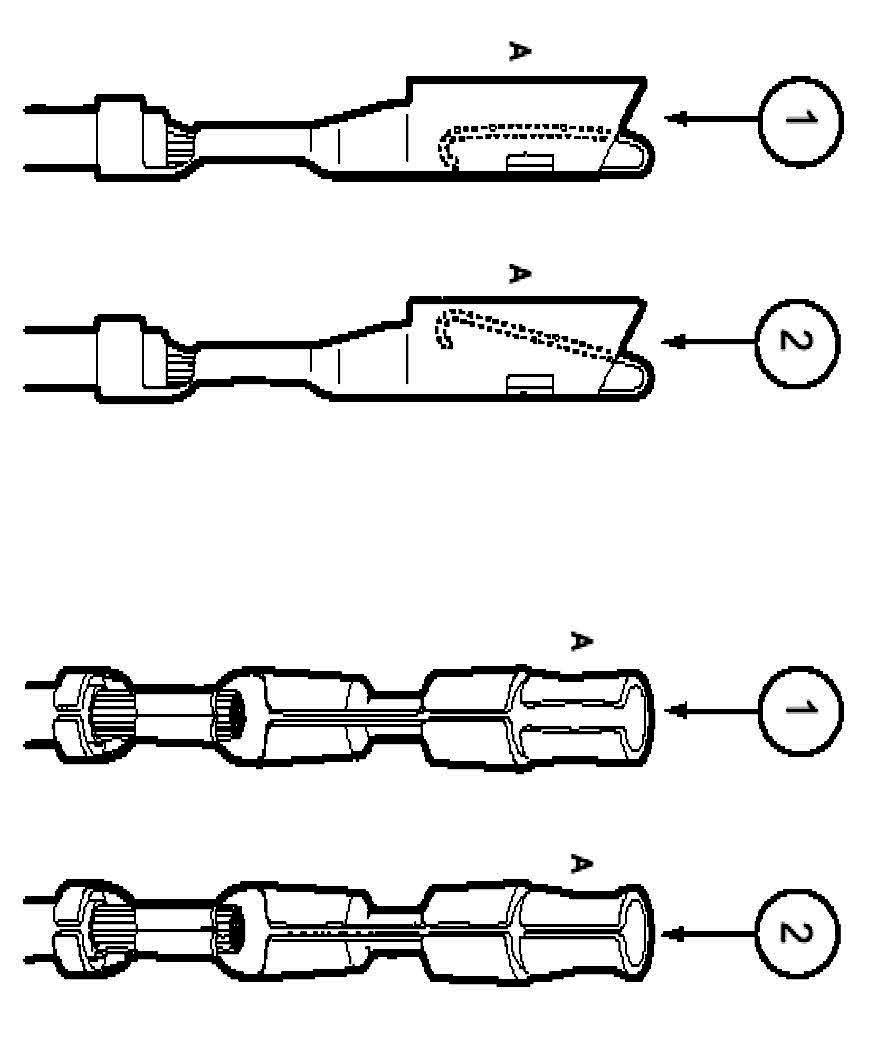 A

1

A

2

A

1

A

2