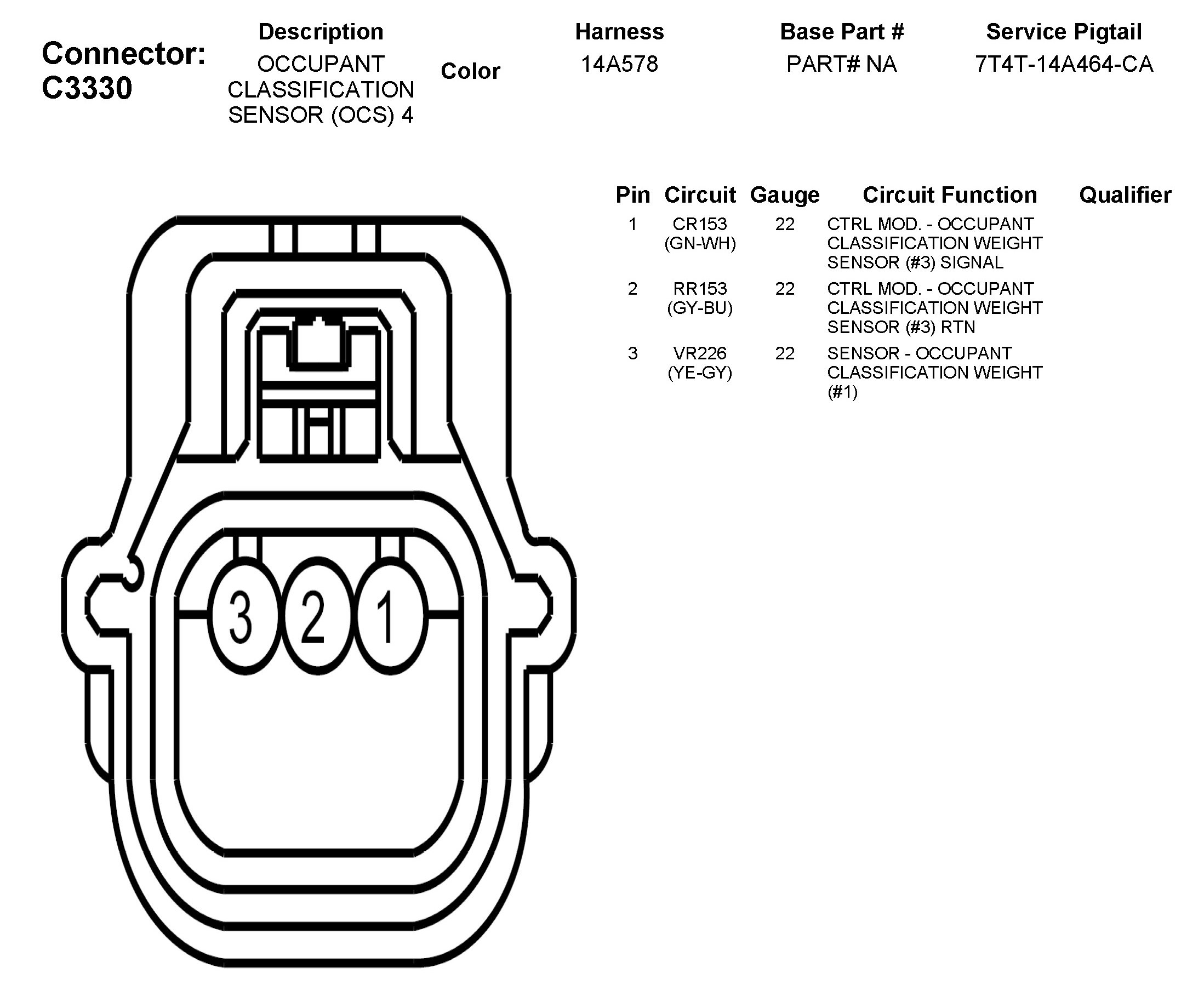 Connector: C3330

| Description | Color | Harness | Base Part # | Service Pigtail |
|---|---|---|---|---|
| OCCUPANT CLASSIFICATION SENSOR (OCS) 4 | | 14A578 | PART# NA | 7T4T-14A464-CA |

| Pin | Circuit | Gauge | Circuit Function | Qualifier |
|---|---|---|---|---|
| 1 | CR153 (GN-WH) | 22 | CTRL MOD. - OCCUPANT CLASSIFICATION WEIGHT SENSOR (#3) SIGNAL | |
| 2 | RR153 (GY-BU) | 22 | CTRL MOD. - OCCUPANT CLASSIFICATION WEIGHT SENSOR (#3) RTN | |
| 3 | VR226 (YE-GY) | 22 | SENSOR - OCCUPANT CLASSIFICATION WEIGHT (#1) | |

3 2 1