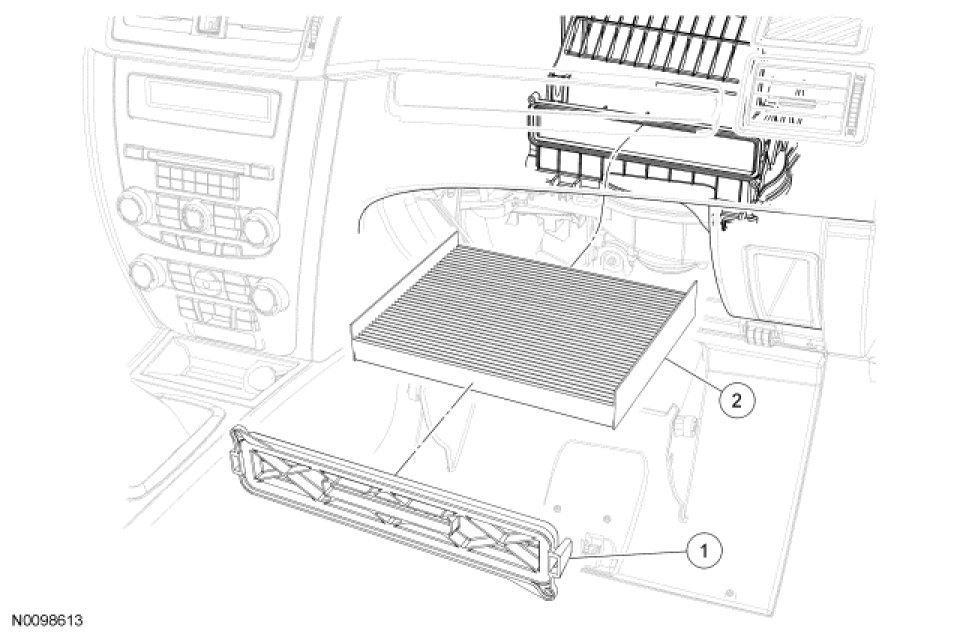 2

1

N0098613