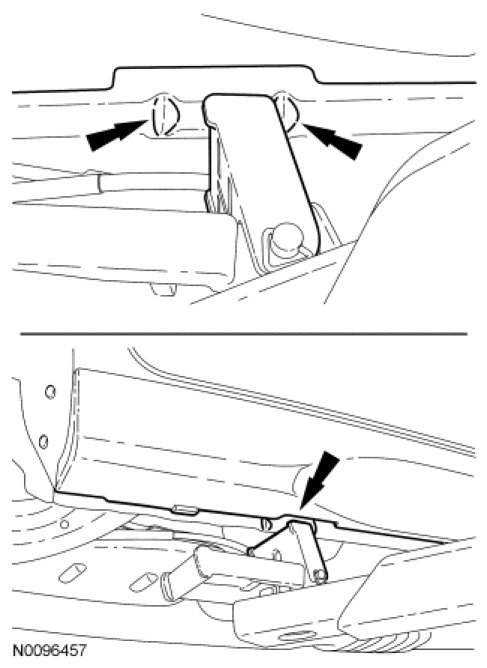 N0096457