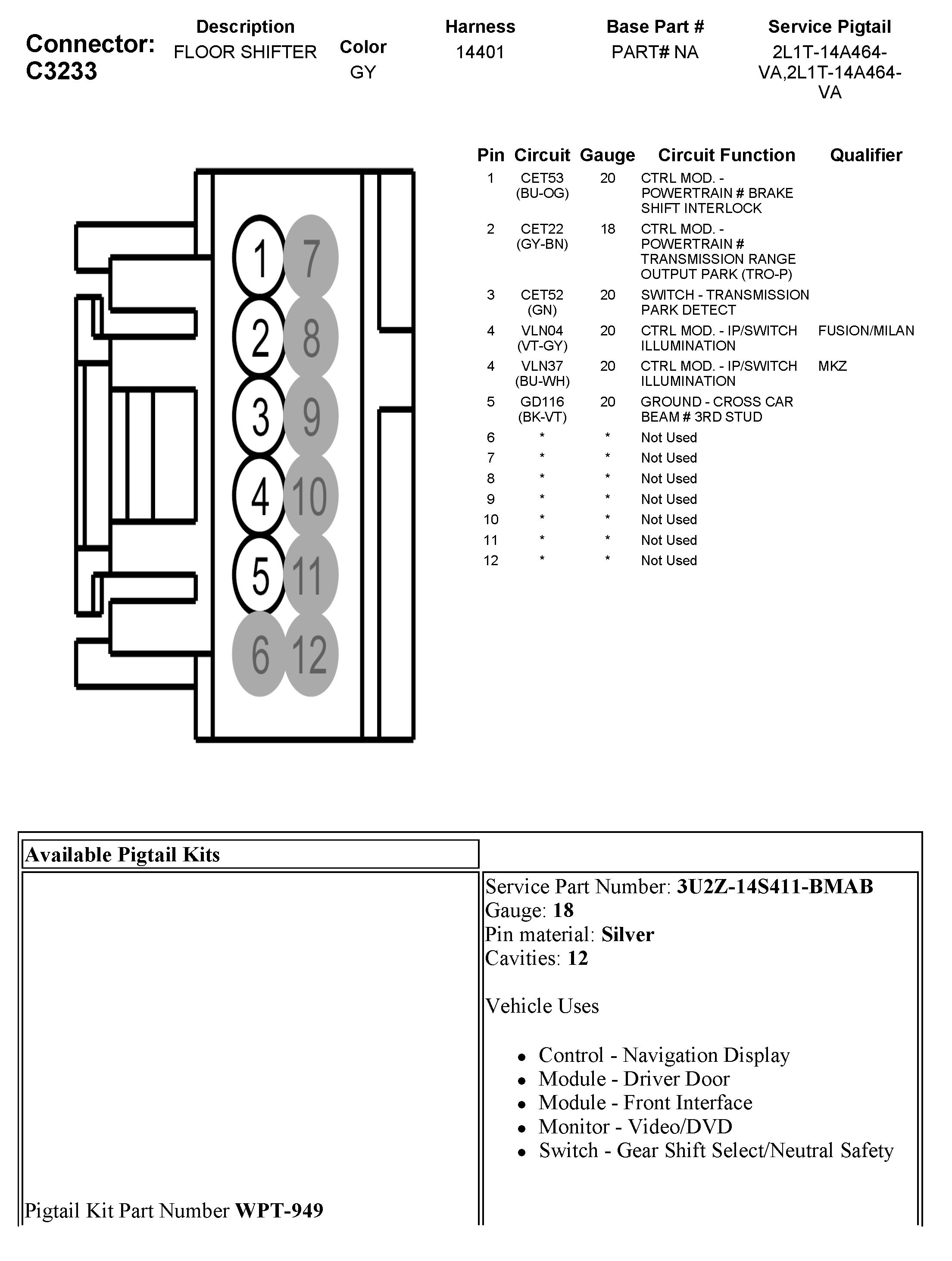 Connector: C3233

| Description | Color | Harness | Base Part # | Service Pigtail |
|---|---|---|---|---|
| FLOOR SHIFTER | GY | 14401 | PART# NA | 2L1T-14A464-VA,2L1T-14A464-VA |

1 7
2 8
3 9
4 10
5 11
6 12

| Pin | Circuit | Gauge | Circuit Function | Qualifier |
|---|---|---|---|---|
| 1 | CET53 (BU-OG) | 20 | CTRL MOD. - POWERTRAIN # BRAKE SHIFT INTERLOCK | |
| 2 | CET22 (GY-BN) | 18 | CTRL MOD. - POWERTRAIN # TRANSMISSION RANGE OUTPUT PARK (TRO-P) | |
| 3 | CET52 (GN) | 20 | SWITCH - TRANSMISSION PARK DETECT | |
| 4 | VLN04 (VT-GY) | 20 | CTRL MOD. - IP/SWITCH ILLUMINATION | FUSION/MILAN |
| 4 | VLN37 (BU-WH) | 20 | CTRL MOD. - IP/SWITCH ILLUMINATION | MKZ |
| 5 | GD116 (BK-VT) | 20 | GROUND - CROSS CAR BEAM # 3RD STUD | |
| 6 | * | * | Not Used | |
| 7 | * | * | Not Used | |
| 8 | * | * | Not Used | |
| 9 | * | * | Not Used | |
| 10 | * | * | Not Used | |
| 11 | * | * | Not Used | |
| 12 | * | * | Not Used | |

Available Pigtail Kits

Pigtail Kit Part Number **WPT-949**

Service Part Number: **3U2Z-14S411-BMAB**
Gauge: **18**
Pin material: **Silver**
Cavities: **12**

Vehicle Uses

- Control - Navigation Display
- Module - Driver Door
- Module - Front Interface
- Monitor - Video/DVD
- Switch - Gear Shift Select/Neutral Safety