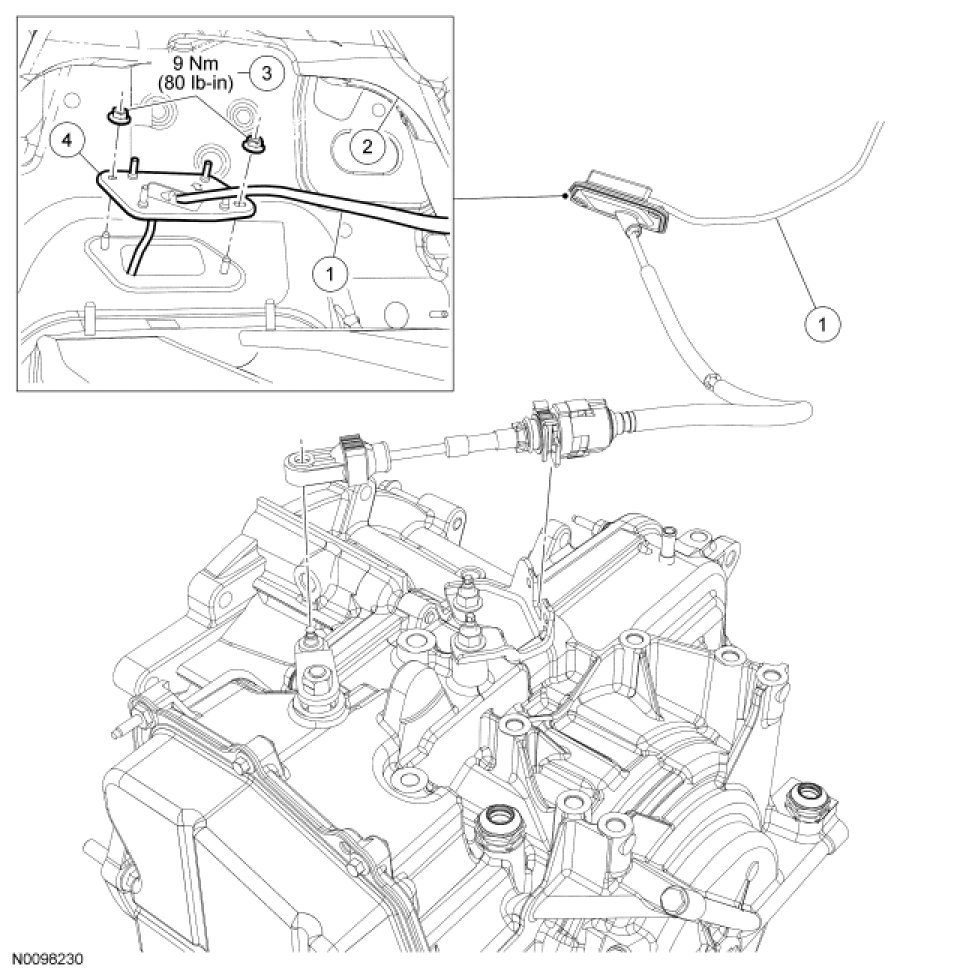 9 Nm
(80 lb-in)
3
4
2
1
1
N0098230