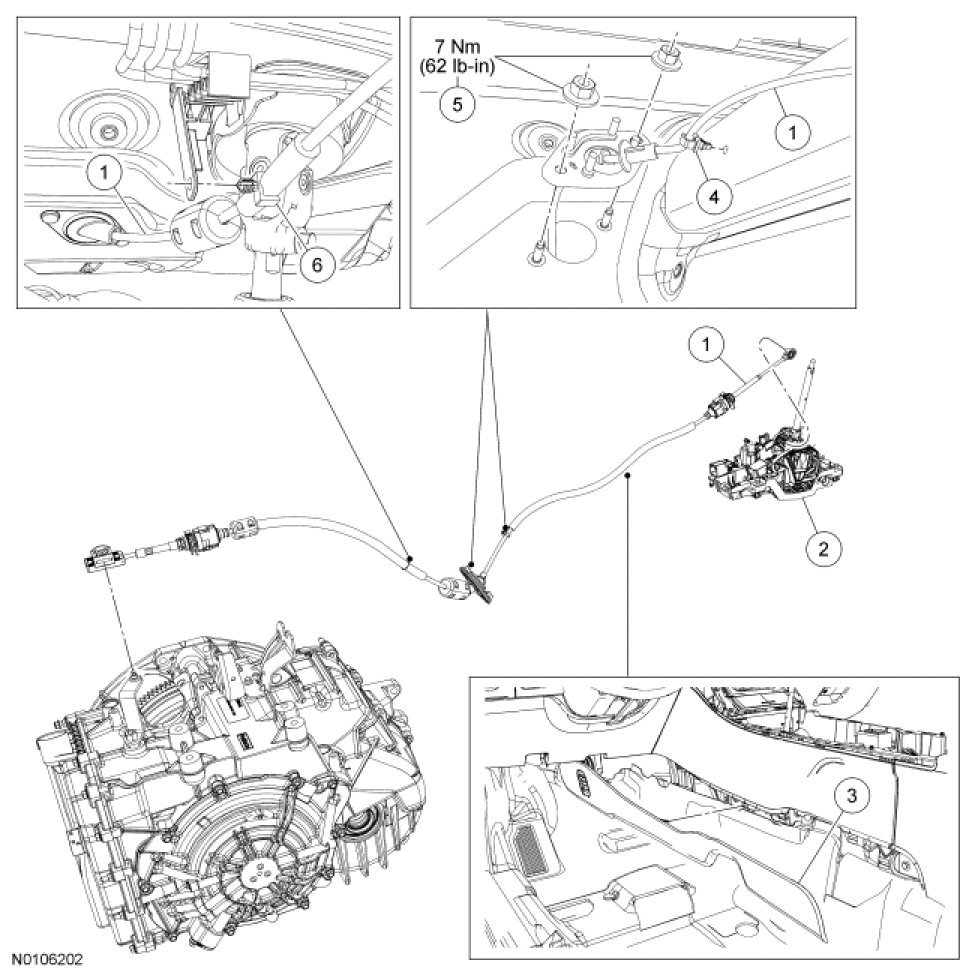 1
6
7 Nm
(62 lb-in)
5
1
4
1
2
3
N0106202