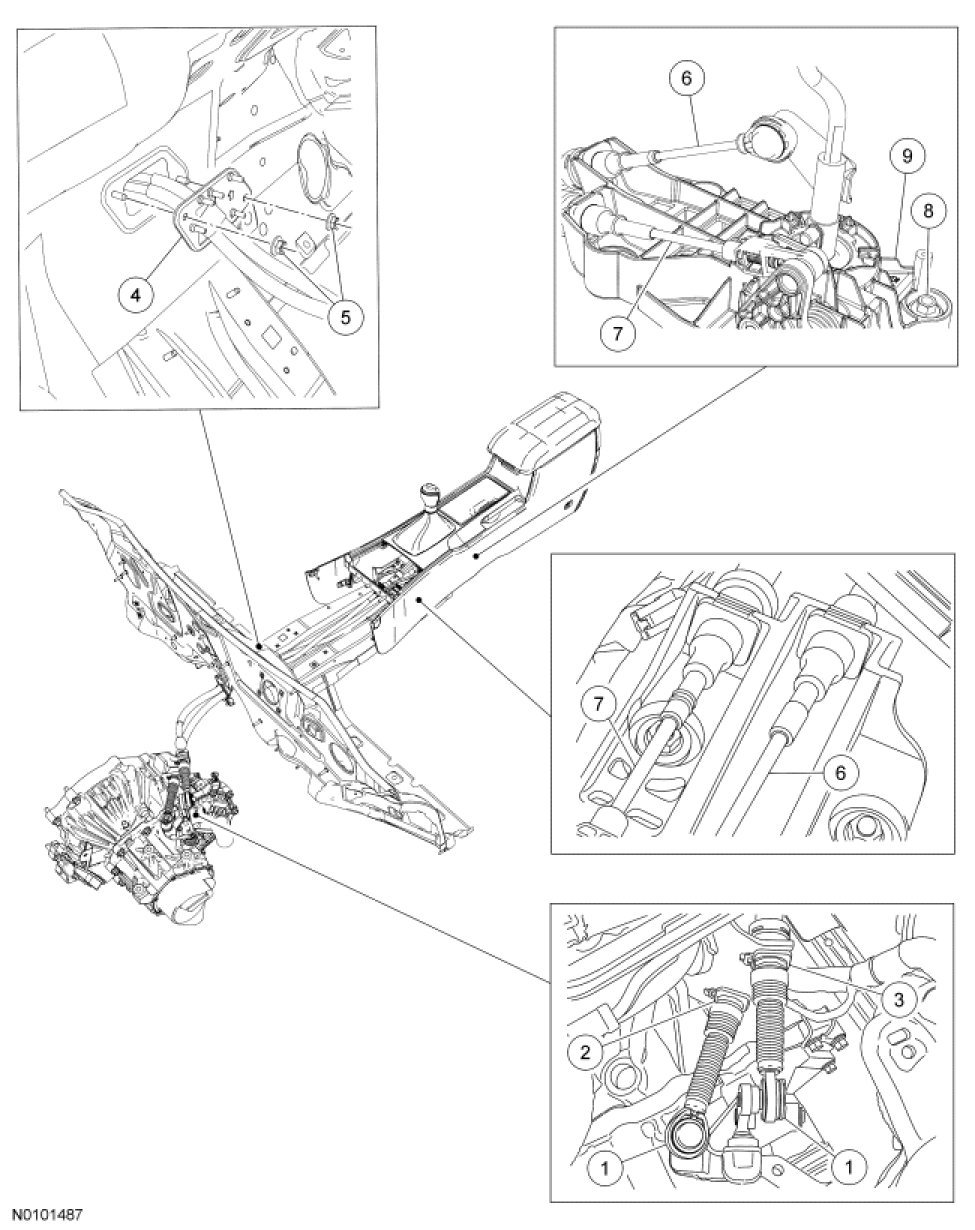 4
5
6
9
8
7
7
6
3
2
1
1
N0101487