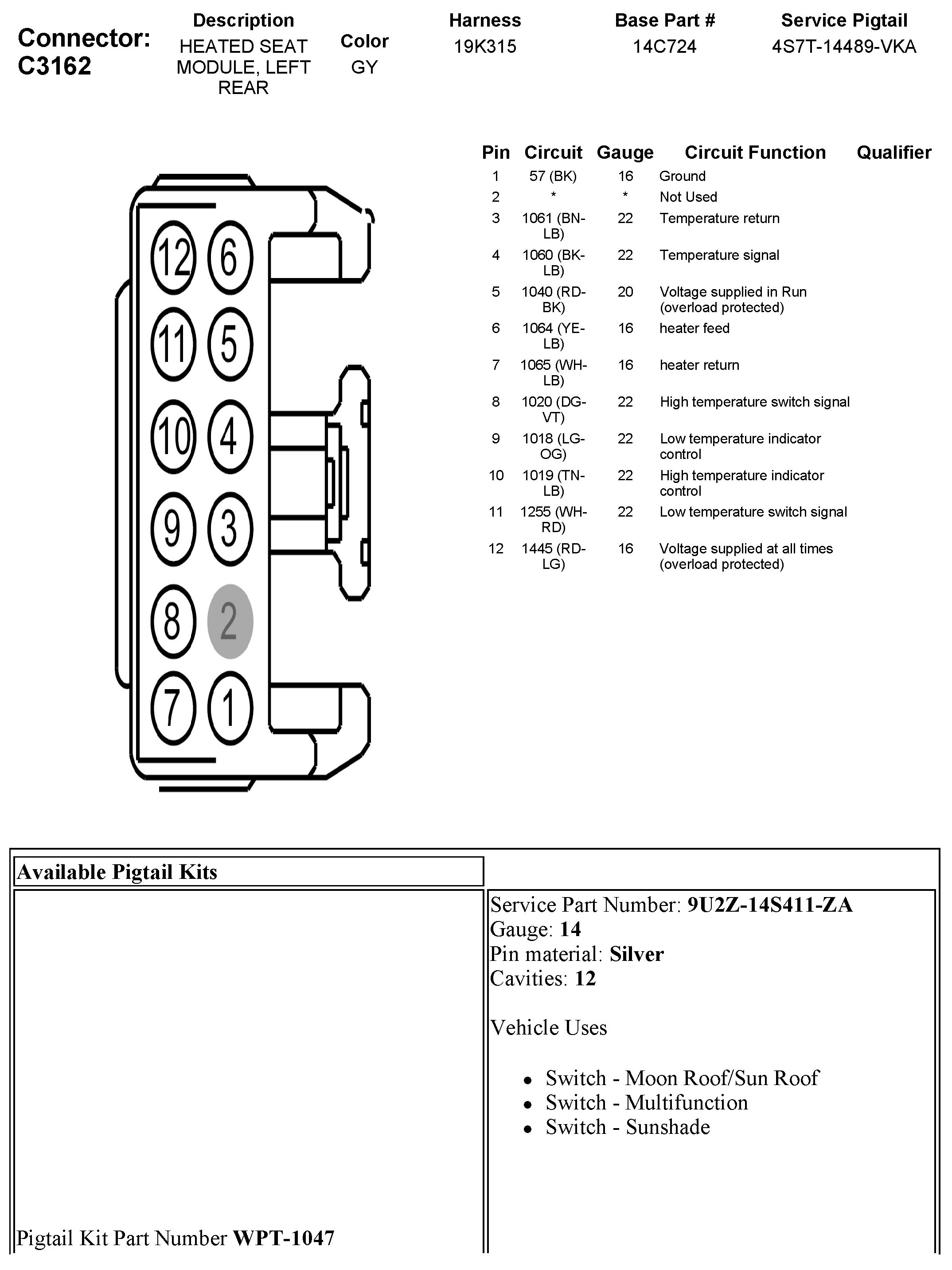 Connector: C3162

| Description | Color | Harness | Base Part # | Service Pigtail |
|---|---|---|---|---|
| HEATED SEAT MODULE, LEFT REAR | GY | 19K315 | 14C724 | 4S7T-14489-VKA |

12 6
11 5
10 4
9 3
8 2
7 1

| Pin | Circuit | Gauge | Circuit Function | Qualifier |
|---|---|---|---|---|
| 1 | 57 (BK) | 16 | Ground | |
| 2 | * | * | Not Used | |
| 3 | 1061 (BN-LB) | 22 | Temperature return | |
| 4 | 1060 (BK-LB) | 22 | Temperature signal | |
| 5 | 1040 (RD-BK) | 20 | Voltage supplied in Run (overload protected) | |
| 6 | 1064 (YE-LB) | 16 | heater feed | |
| 7 | 1065 (WH-LB) | 16 | heater return | |
| 8 | 1020 (DG-VT) | 22 | High temperature switch signal | |
| 9 | 1018 (LG-OG) | 22 | Low temperature indicator control | |
| 10 | 1019 (TN-LB) | 22 | High temperature indicator control | |
| 11 | 1255 (WH-RD) | 22 | Low temperature switch signal | |
| 12 | 1445 (RD-LG) | 16 | Voltage supplied at all times (overload protected) | |

Available Pigtail Kits

Pigtail Kit Part Number WPT-1047

Service Part Number: 9U2Z-14S411-ZA
Gauge: 14
Pin material: Silver
Cavities: 12

Vehicle Uses

• Switch - Moon Roof/Sun Roof
• Switch - Multifunction
• Switch - Sunshade