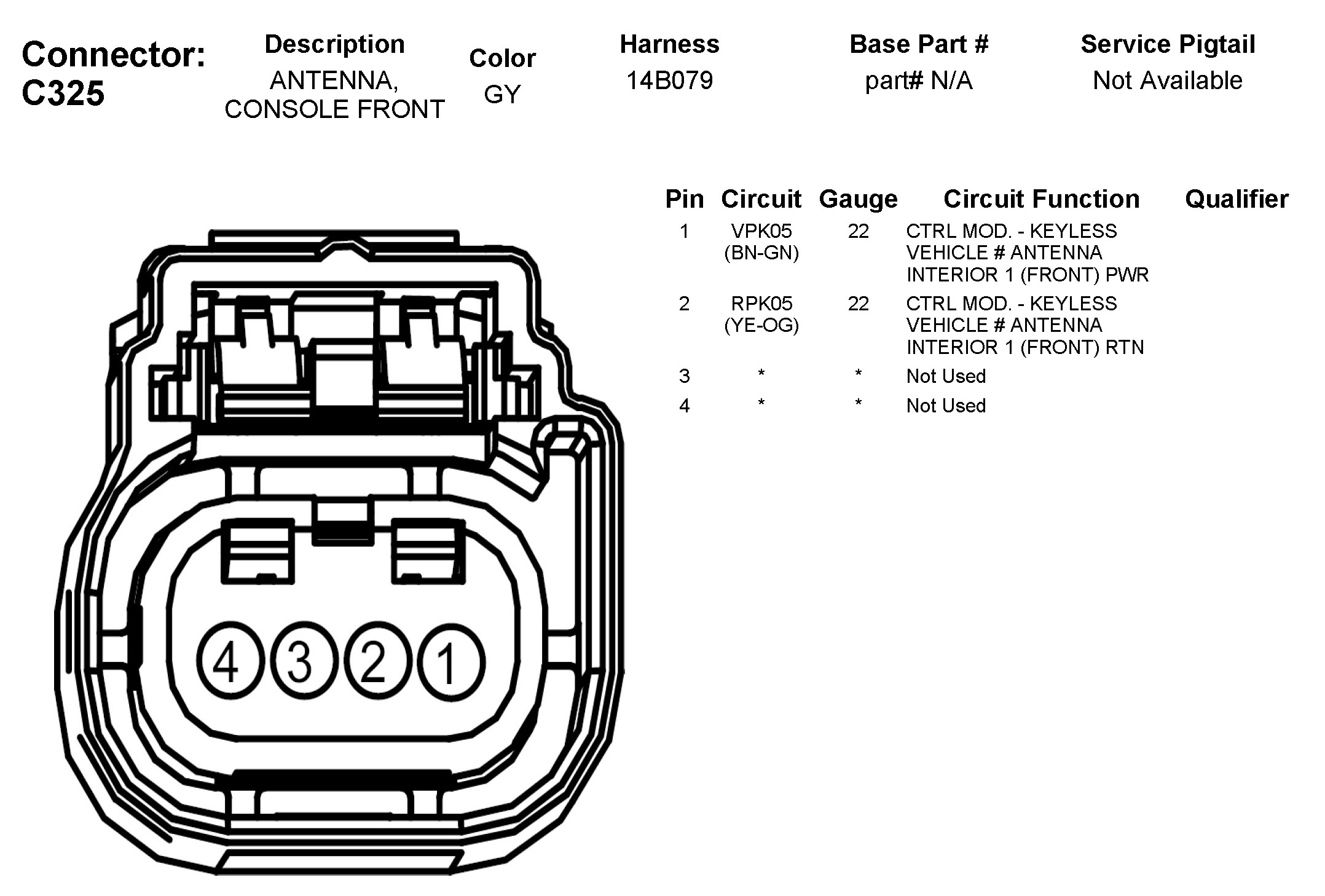 Connector: C325

| Description | Color | Harness | Base Part # | Service Pigtail |
|---|---|---|---|---|
| ANTENNA, CONSOLE FRONT | GY | 14B079 | part# N/A | Not Available |

| Pin | Circuit | Gauge | Circuit Function | Qualifier |
|---|---|---|---|---|
| 1 | VPK05 (BN-GN) | 22 | CTRL MOD. - KEYLESS VEHICLE # ANTENNA INTERIOR 1 (FRONT) PWR | |
| 2 | RPK05 (YE-OG) | 22 | CTRL MOD. - KEYLESS VEHICLE # ANTENNA INTERIOR 1 (FRONT) RTN | |
| 3 | * | * | Not Used | |
| 4 | * | * | Not Used | |

4 3 2 1