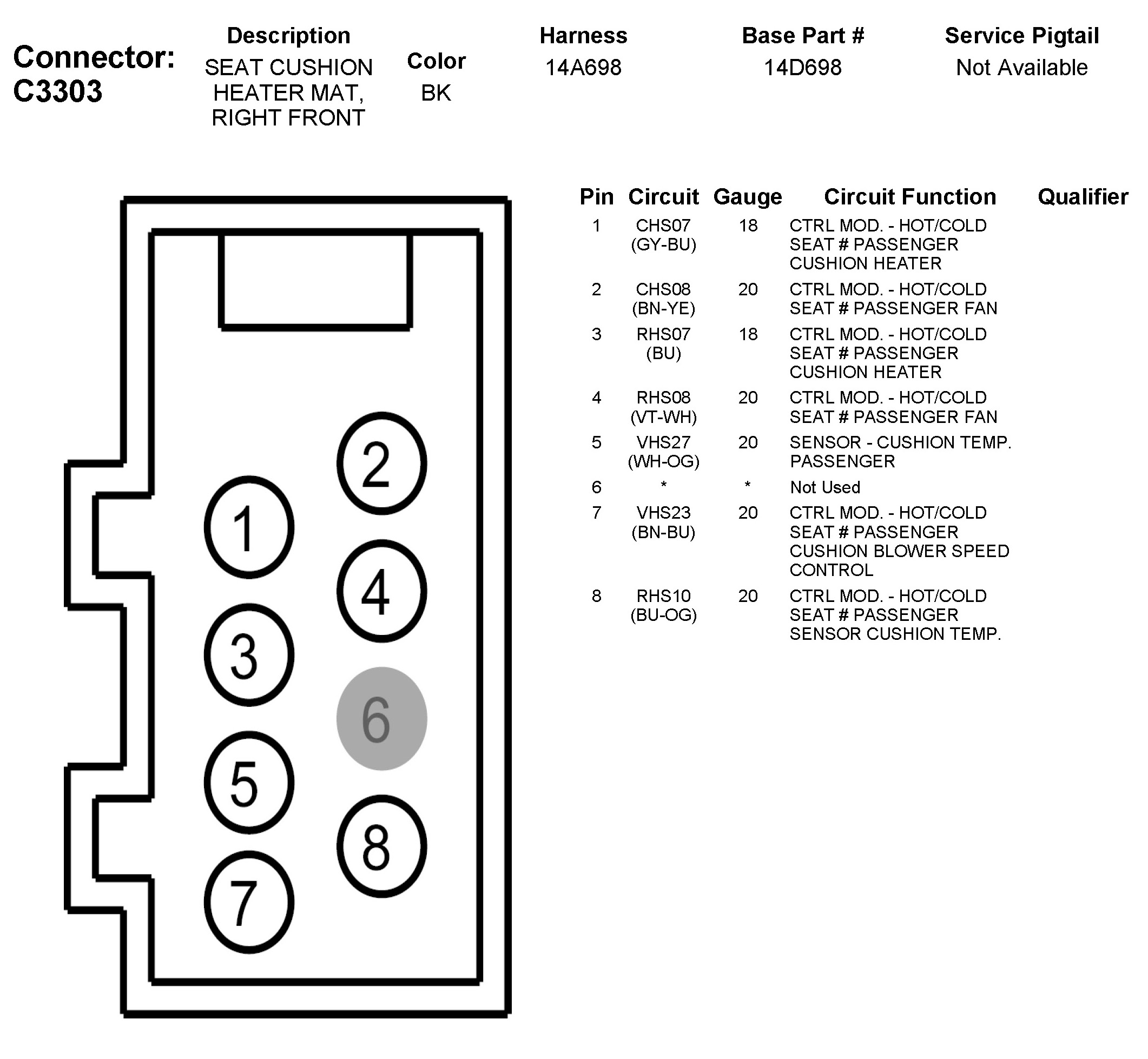 Connector: C3303

| Description | Color | Harness | Base Part # | Service Pigtail |
|---|---|---|---|---|
| SEAT CUSHION HEATER MAT, RIGHT FRONT | BK | 14A698 | 14D698 | Not Available |

2
1
4
3
6
5
8
7

| Pin | Circuit | Gauge | Circuit Function | Qualifier |
|---|---|---|---|---|
| 1 | CHS07 (GY-BU) | 18 | CTRL MOD. - HOT/COLD SEAT # PASSENGER CUSHION HEATER | |
| 2 | CHS08 (BN-YE) | 20 | CTRL MOD. - HOT/COLD SEAT # PASSENGER FAN | |
| 3 | RHS07 (BU) | 18 | CTRL MOD. - HOT/COLD SEAT # PASSENGER CUSHION HEATER | |
| 4 | RHS08 (VT-WH) | 20 | CTRL MOD. - HOT/COLD SEAT # PASSENGER FAN | |
| 5 | VHS27 (WH-OG) | 20 | SENSOR - CUSHION TEMP. PASSENGER | |
| 6 | * | * | Not Used | |
| 7 | VHS23 (BN-BU) | 20 | CTRL MOD. - HOT/COLD SEAT # PASSENGER CUSHION BLOWER SPEED CONTROL | |
| 8 | RHS10 (BU-OG) | 20 | CTRL MOD. - HOT/COLD SEAT # PASSENGER SENSOR CUSHION TEMP. | |