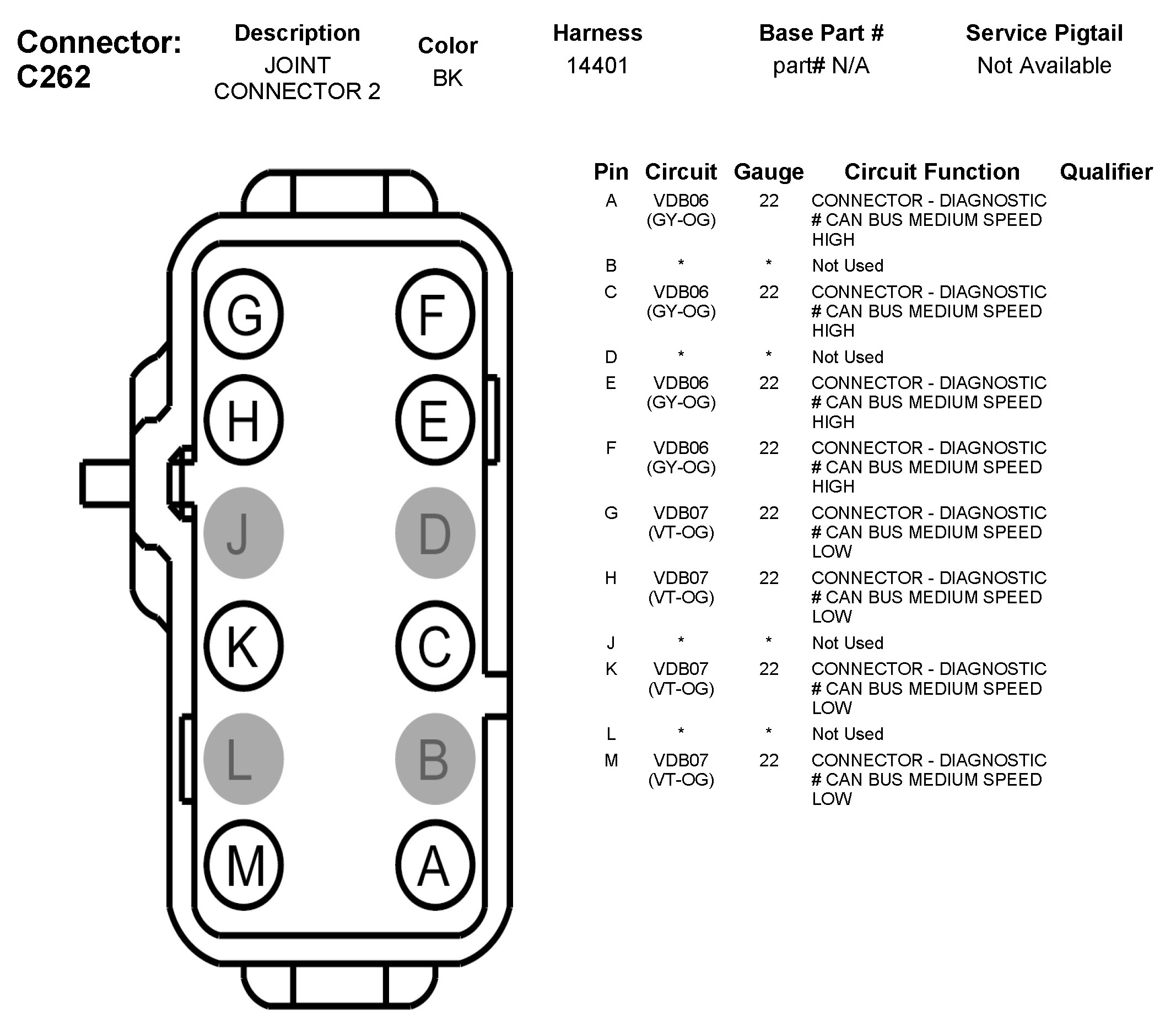 Connector: C262

| Description | Color | Harness | Base Part # | Service Pigtail |
|---|---|---|---|---|
| JOINT CONNECTOR 2 | BK | 14401 | part# N/A | Not Available |

G F
H E
J D
K C
L B
M A

| Pin | Circuit | Gauge | Circuit Function | Qualifier |
|---|---|---|---|---|
| A | VDB06 (GY-OG) | 22 | CONNECTOR - DIAGNOSTIC # CAN BUS MEDIUM SPEED HIGH | |
| B | * | * | Not Used | |
| C | VDB06 (GY-OG) | 22 | CONNECTOR - DIAGNOSTIC # CAN BUS MEDIUM SPEED HIGH | |
| D | * | * | Not Used | |
| E | VDB06 (GY-OG) | 22 | CONNECTOR - DIAGNOSTIC # CAN BUS MEDIUM SPEED HIGH | |
| F | VDB06 (GY-OG) | 22 | CONNECTOR - DIAGNOSTIC # CAN BUS MEDIUM SPEED HIGH | |
| G | VDB07 (VT-OG) | 22 | CONNECTOR - DIAGNOSTIC # CAN BUS MEDIUM SPEED LOW | |
| H | VDB07 (VT-OG) | 22 | CONNECTOR - DIAGNOSTIC # CAN BUS MEDIUM SPEED LOW | |
| J | * | * | Not Used | |
| K | VDB07 (VT-OG) | 22 | CONNECTOR - DIAGNOSTIC # CAN BUS MEDIUM SPEED LOW | |
| L | * | * | Not Used | |
| M | VDB07 (VT-OG) | 22 | CONNECTOR - DIAGNOSTIC # CAN BUS MEDIUM SPEED LOW | |