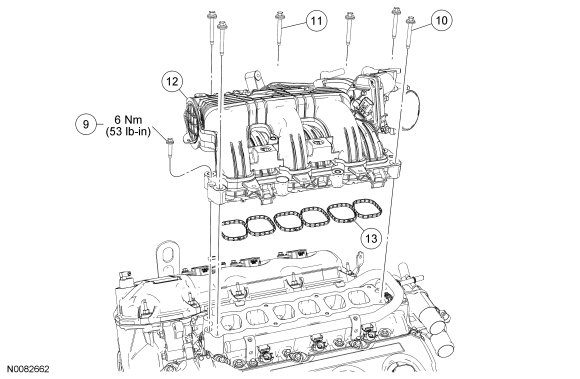 11
10
12
9
6 Nm
(53 lb-in)
13
N0082662