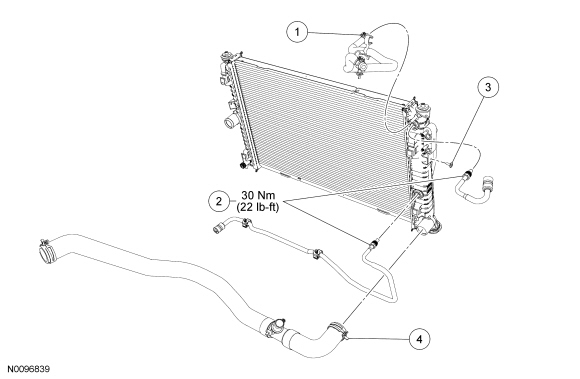 1

3

2
30 Nm
(22 lb-ft)

4

N0096839