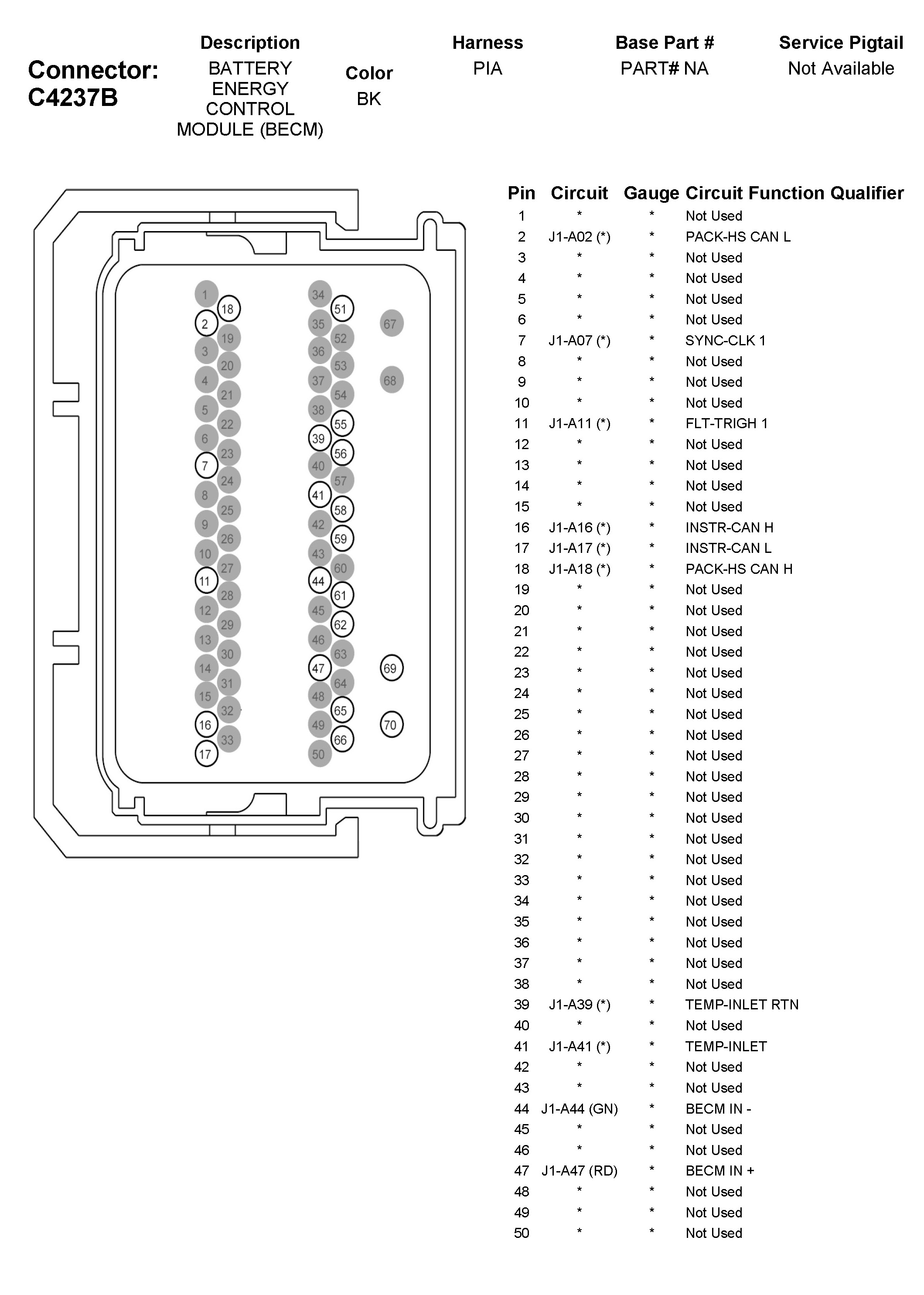 Connector: C4237B

| Description | Color | Harness | Base Part # | Service Pigtail |
|---|---|---|---|---|
| BATTERY ENERGY CONTROL MODULE (BECM) | BK | PIA | PART# NA | Not Available |

1 18 2 19 3 20 4 21 5 22 6 23 7 24 8 25 9 26 10 27 11 28 12 29 13 30 14 31 15 32 16 33 17

34 51 35 52 36 53 37 54 38 55 39 56 40 57 41 58 42 59 43 60 44 61 45 62 46 63 47 64 48 65 49 66 50

67 68 69 70

| Pin | Circuit | Gauge | Circuit Function | Qualifier |
|---|---|---|---|---|
| 1 | * | * | Not Used | |
| 2 | J1-A02 (*) | * | PACK-HS CAN L | |
| 3 | * | * | Not Used | |
| 4 | * | * | Not Used | |
| 5 | * | * | Not Used | |
| 6 | * | * | Not Used | |
| 7 | J1-A07 (*) | * | SYNC-CLK 1 | |
| 8 | * | * | Not Used | |
| 9 | * | * | Not Used | |
| 10 | * | * | Not Used | |
| 11 | J1-A11 (*) | * | FLT-TRIGH 1 | |
| 12 | * | * | Not Used | |
| 13 | * | * | Not Used | |
| 14 | * | * | Not Used | |
| 15 | * | * | Not Used | |
| 16 | J1-A16 (*) | * | INSTR-CAN H | |
| 17 | J1-A17 (*) | * | INSTR-CAN L | |
| 18 | J1-A18 (*) | * | PACK-HS CAN H | |
| 19 | * | * | Not Used | |
| 20 | * | * | Not Used | |
| 21 | * | * | Not Used | |
| 22 | * | * | Not Used | |
| 23 | * | * | Not Used | |
| 24 | * | * | Not Used | |
| 25 | * | * | Not Used | |
| 26 | * | * | Not Used | |
| 27 | * | * | Not Used | |
| 28 | * | * | Not Used | |
| 29 | * | * | Not Used | |
| 30 | * | * | Not Used | |
| 31 | * | * | Not Used | |
| 32 | * | * | Not Used | |
| 33 | * | * | Not Used | |
| 34 | * | * | Not Used | |
| 35 | * | * | Not Used | |
| 36 | * | * | Not Used | |
| 37 | * | * | Not Used | |
| 38 | * | * | Not Used | |
| 39 | J1-A39 (*) | * | TEMP-INLET RTN | |
| 40 | * | * | Not Used | |
| 41 | J1-A41 (*) | * | TEMP-INLET | |
| 42 | * | * | Not Used | |
| 43 | * | * | Not Used | |
| 44 | J1-A44 (GN) | * | BECM IN - | |
| 45 | * | * | Not Used | |
| 46 | * | * | Not Used | |
| 47 | J1-A47 (RD) | * | BECM IN + | |
| 48 | * | * | Not Used | |
| 49 | * | * | Not Used | |
| 50 | * | * | Not Used | |