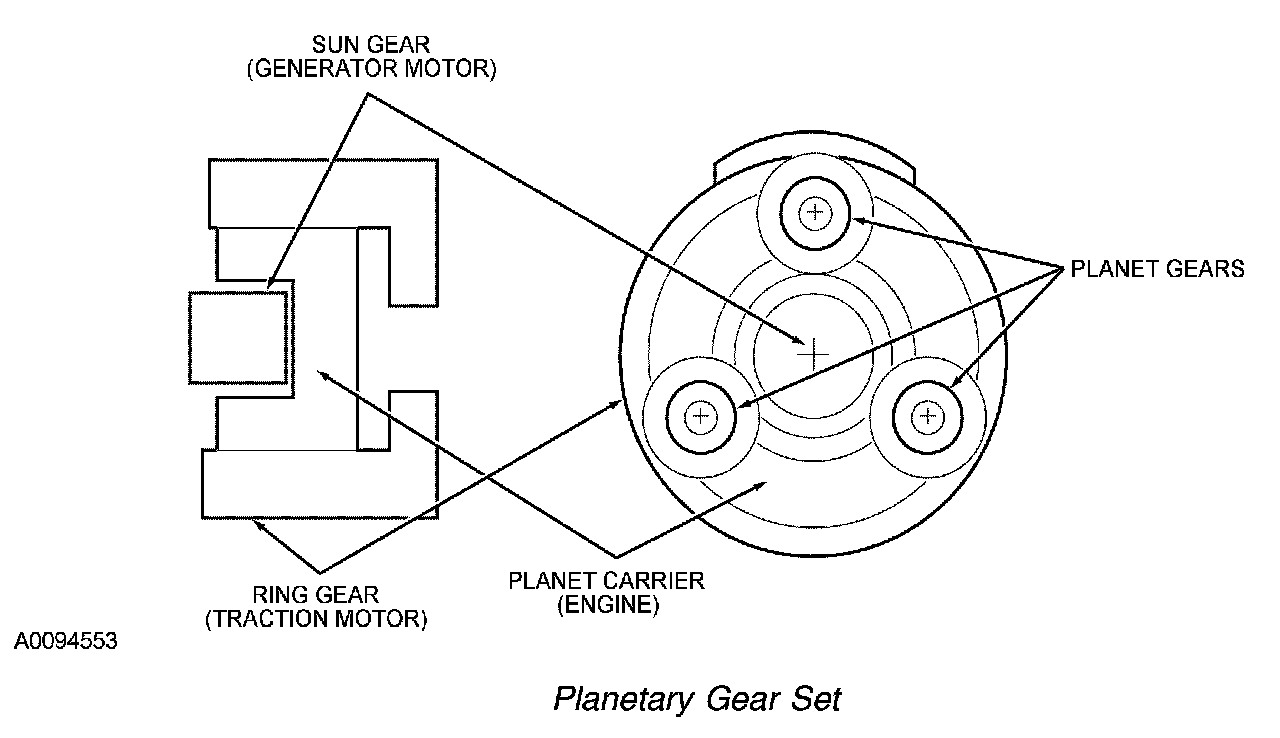 SUN GEAR
(GENERATOR MOTOR)

PLANET GEARS

RING GEAR
(TRACTION MOTOR)

PLANET CARRIER
(ENGINE)

A0094553

Planetary Gear Set