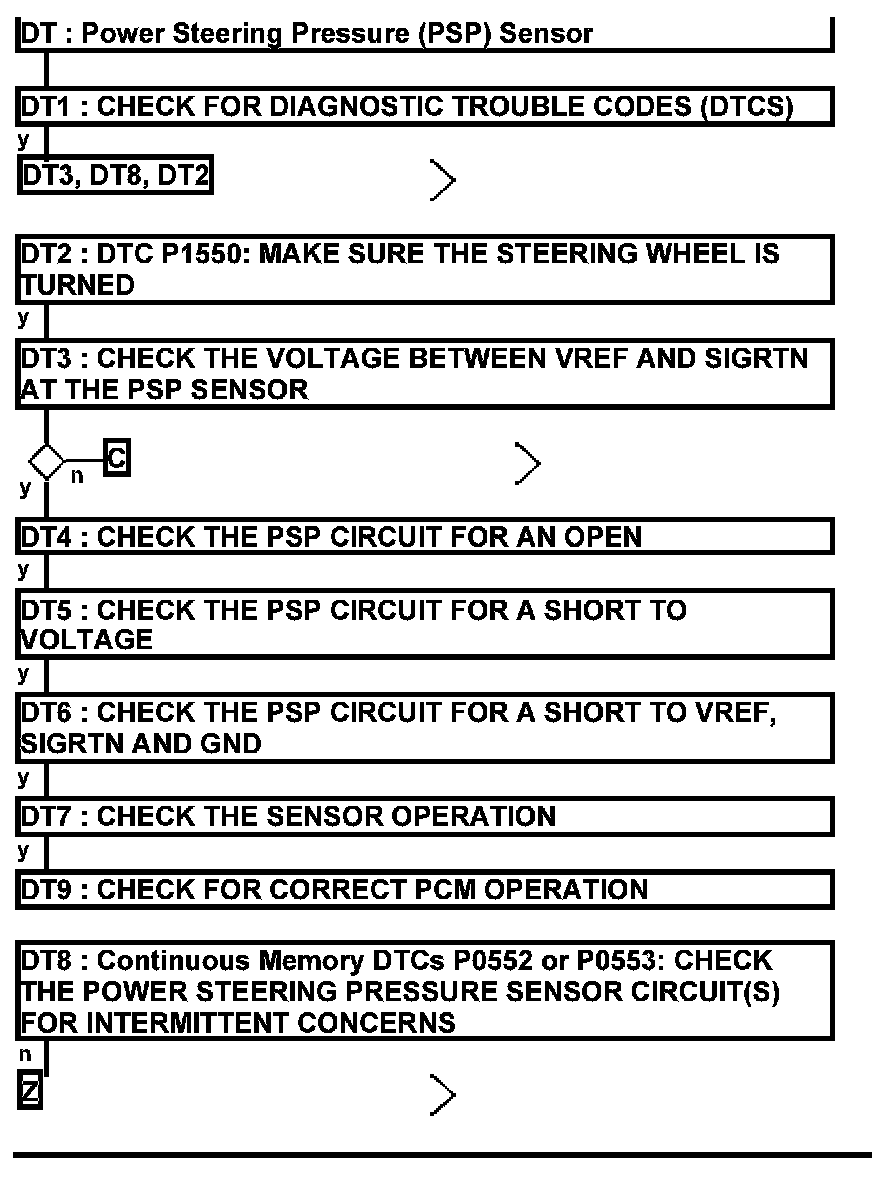 DT : Power Steering Pressure (PSP) Sensor

DT1 : CHECK FOR DIAGNOSTIC TROUBLE CODES (DTCS)

y

DT3, DT8, DT2

DT2 : DTC P1550: MAKE SURE THE STEERING WHEEL IS TURNED

y

DT3 : CHECK THE VOLTAGE BETWEEN VREF AND SIGRTN AT THE PSP SENSOR

n C

y

DT4 : CHECK THE PSP CIRCUIT FOR AN OPEN

y

DT5 : CHECK THE PSP CIRCUIT FOR A SHORT TO VOLTAGE

y

DT6 : CHECK THE PSP CIRCUIT FOR A SHORT TO VREF, SIGRTN AND GND

y

DT7 : CHECK THE SENSOR OPERATION

y

DT9 : CHECK FOR CORRECT PCM OPERATION

DT8 : Continuous Memory DTCs P0552 or P0553: CHECK THE POWER STEERING PRESSURE SENSOR CIRCUIT(S) FOR INTERMITTENT CONCERNS

n

Z