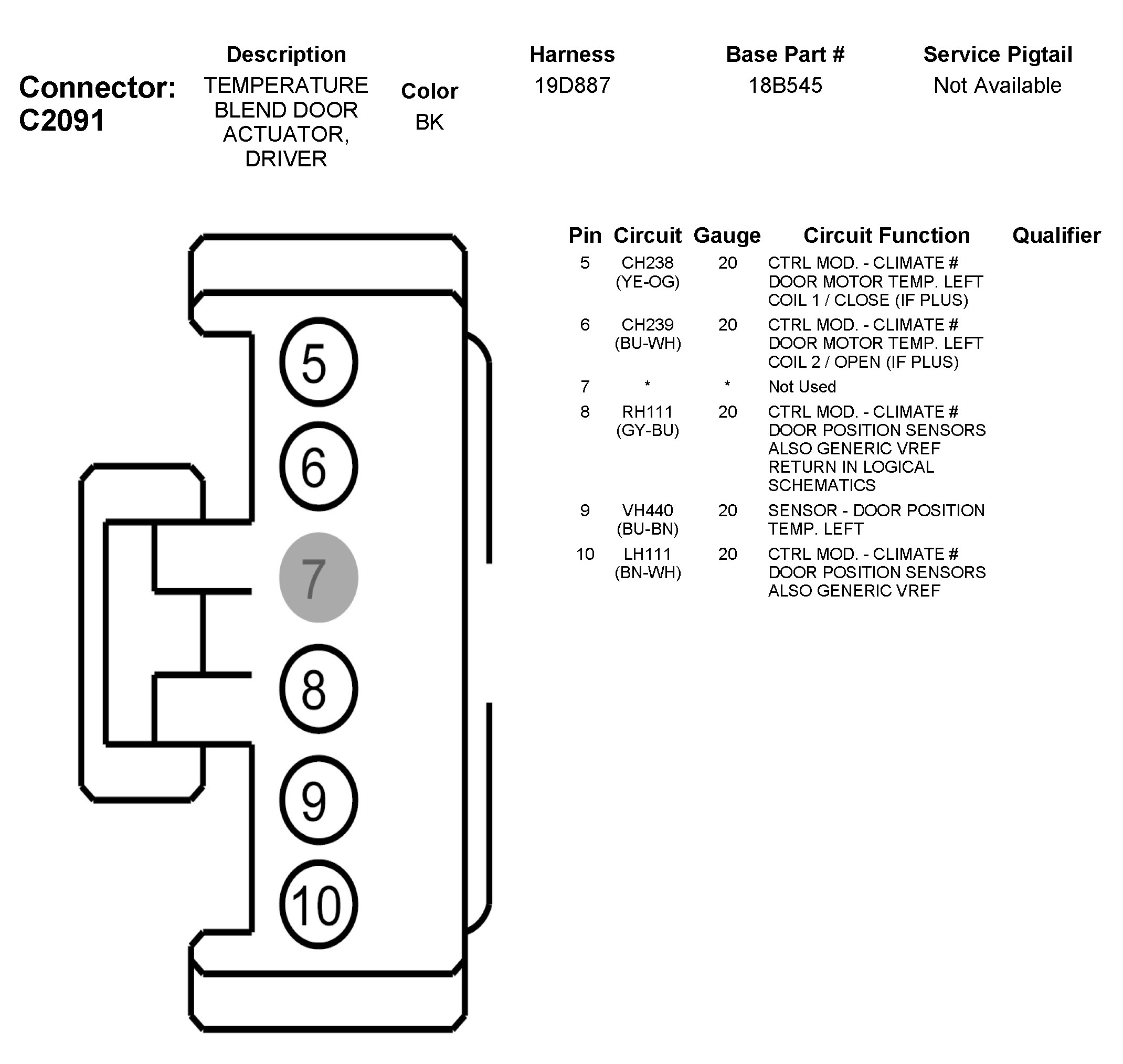 Connector: C2091

| Description | Color | Harness | Base Part # | Service Pigtail |
|---|---|---|---|---|
| TEMPERATURE BLEND DOOR ACTUATOR, DRIVER | BK | 19D887 | 18B545 | Not Available |

5
6
7
8
9
10

| Pin | Circuit | Gauge | Circuit Function | Qualifier |
|---|---|---|---|---|
| 5 | CH238 (YE-OG) | 20 | CTRL MOD. - CLIMATE # DOOR MOTOR TEMP. LEFT COIL 1 / CLOSE (IF PLUS) | |
| 6 | CH239 (BU-WH) | 20 | CTRL MOD. - CLIMATE # DOOR MOTOR TEMP. LEFT COIL 2 / OPEN (IF PLUS) | |
| 7 | * | * | Not Used | |
| 8 | RH111 (GY-BU) | 20 | CTRL MOD. - CLIMATE # DOOR POSITION SENSORS ALSO GENERIC VREF RETURN IN LOGICAL SCHEMATICS | |
| 9 | VH440 (BU-BN) | 20 | SENSOR - DOOR POSITION TEMP. LEFT | |
| 10 | LH111 (BN-WH) | 20 | CTRL MOD. - CLIMATE # DOOR POSITION SENSORS ALSO GENERIC VREF | |