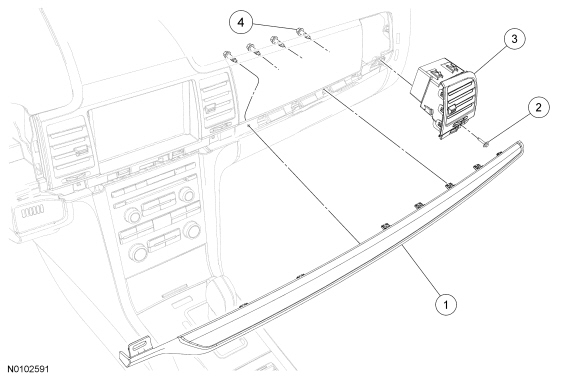 4
3
2
1
N0102591