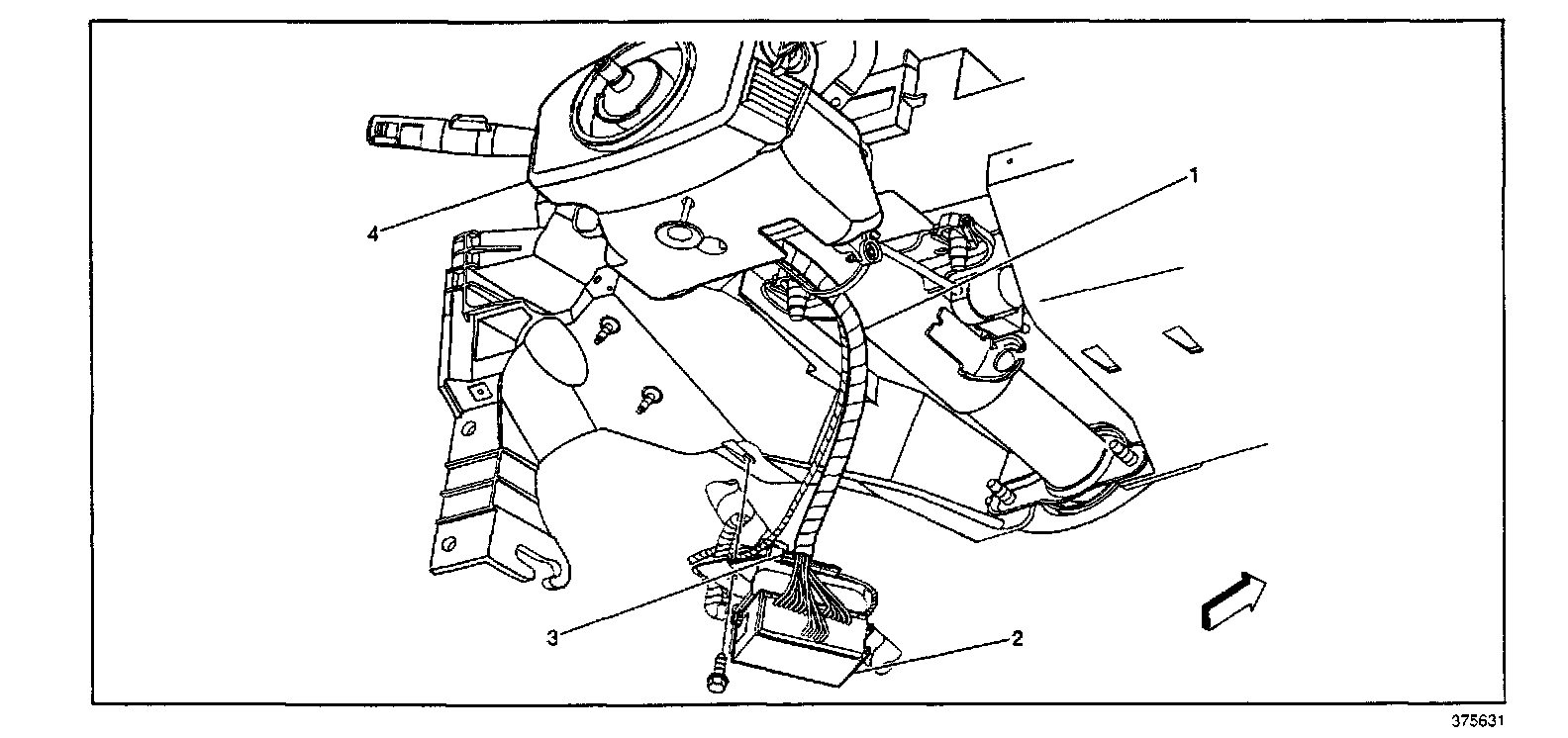 1
4
3
2
375631