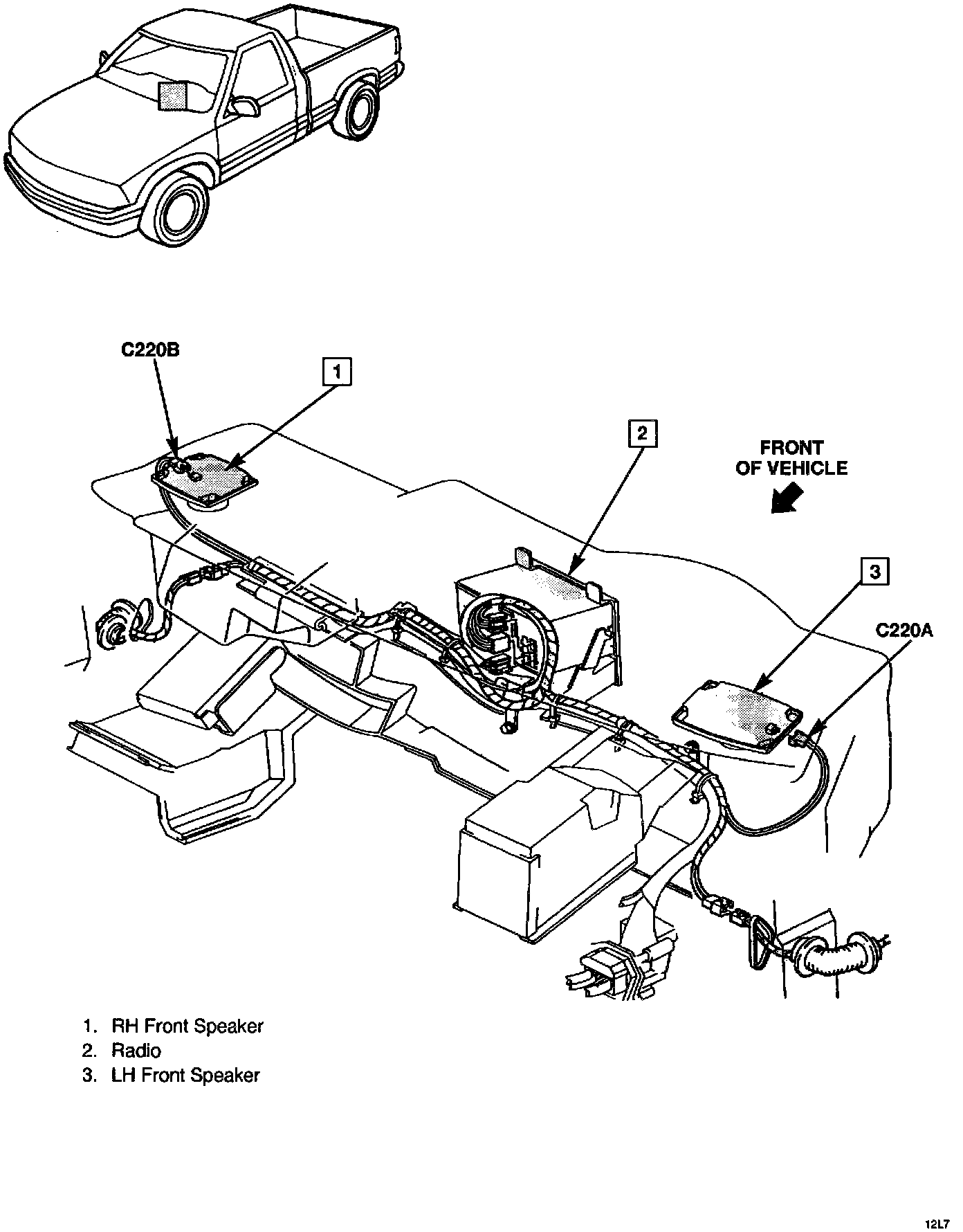 C220B

1

2

FRONT OF VEHICLE

3

C220A

1. RH Front Speaker
2. Radio
3. LH Front Speaker

12L7