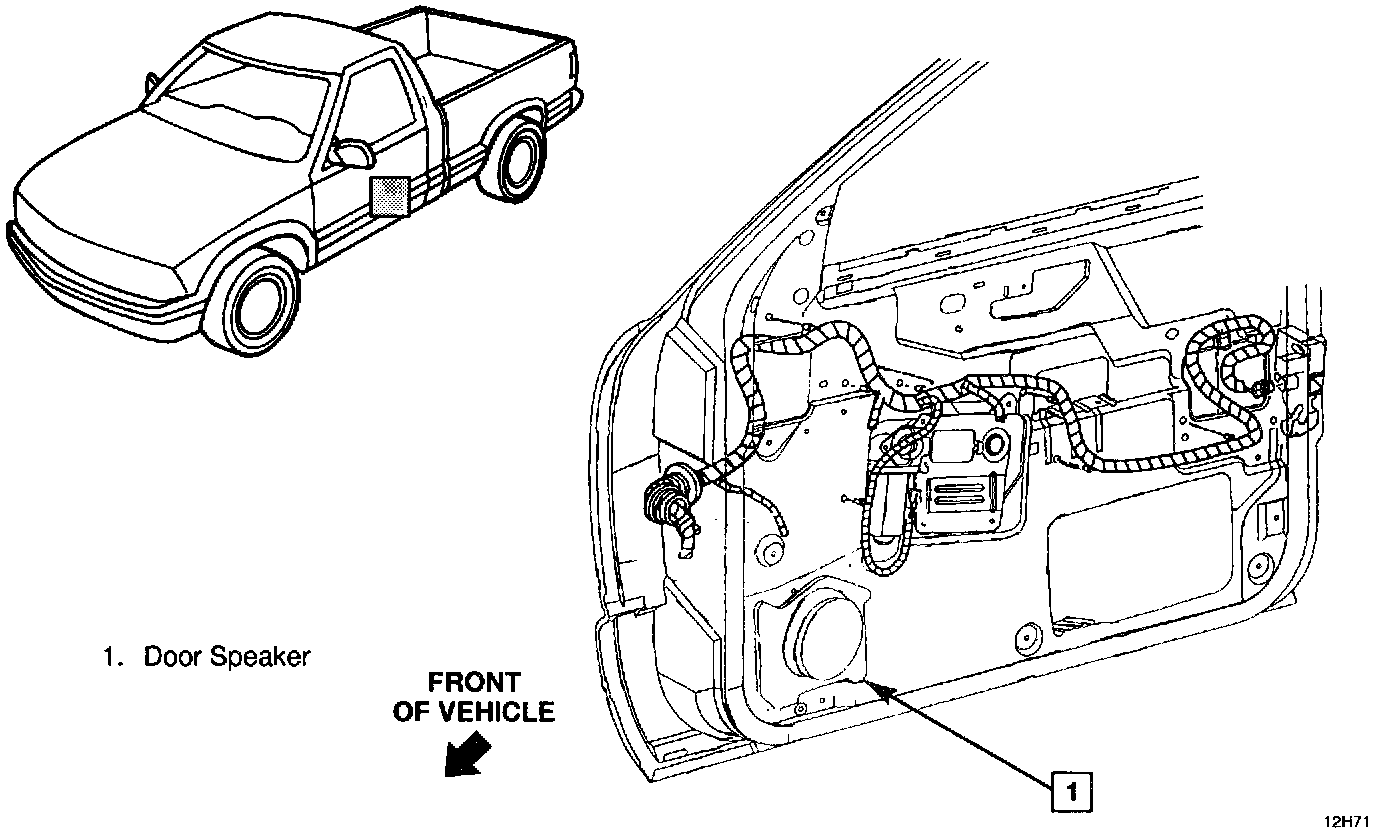 1. Door Speaker

FRONT
OF VEHICLE

1

12H71