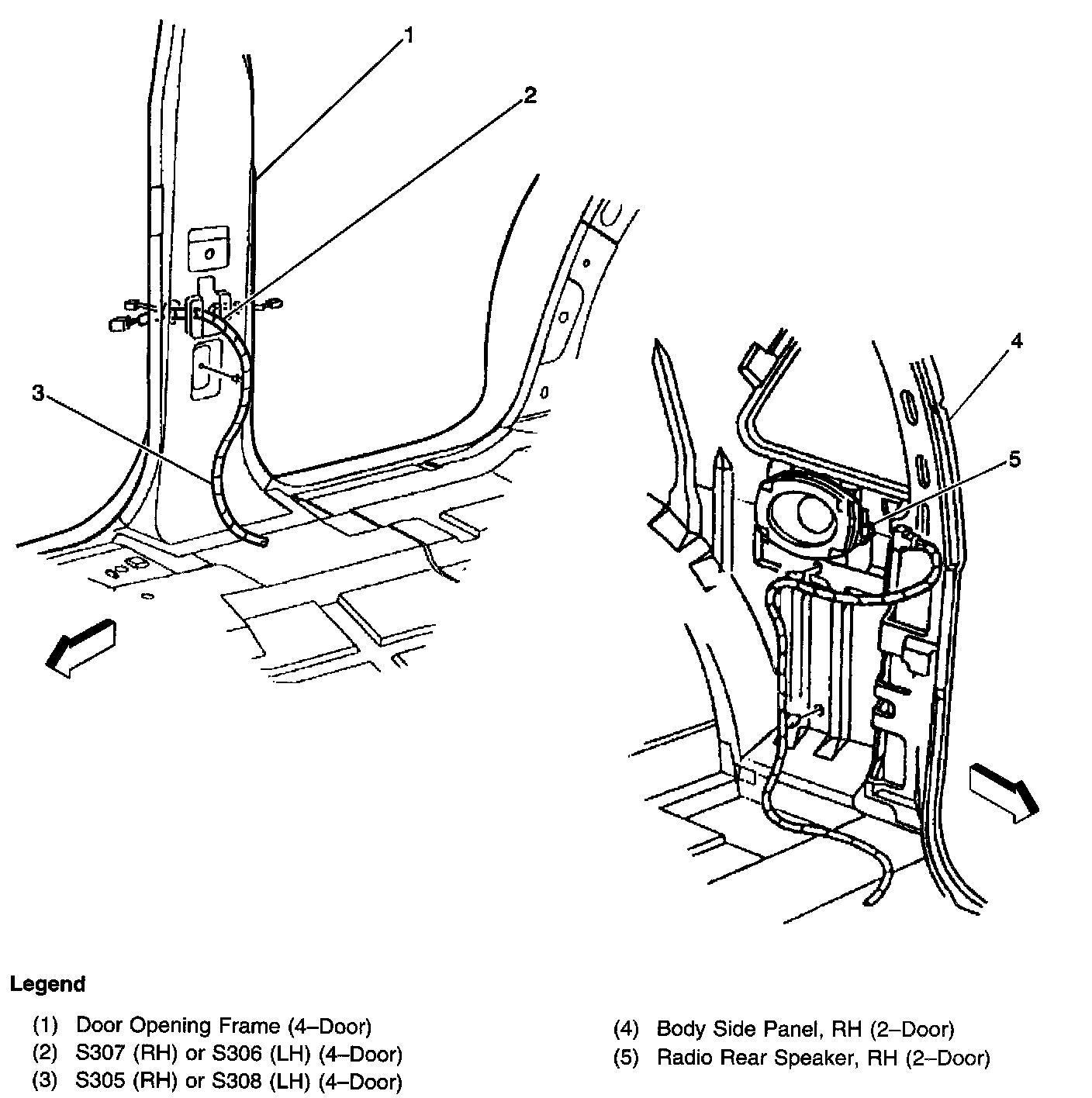 1
2
3
4
5

Legend

(1) Door Opening Frame (4–Door)
(2) S307 (RH) or S306 (LH) (4–Door)
(3) S305 (RH) or S308 (LH) (4–Door)

(4) Body Side Panel, RH (2–Door)
(5) Radio Rear Speaker, RH (2–Door)