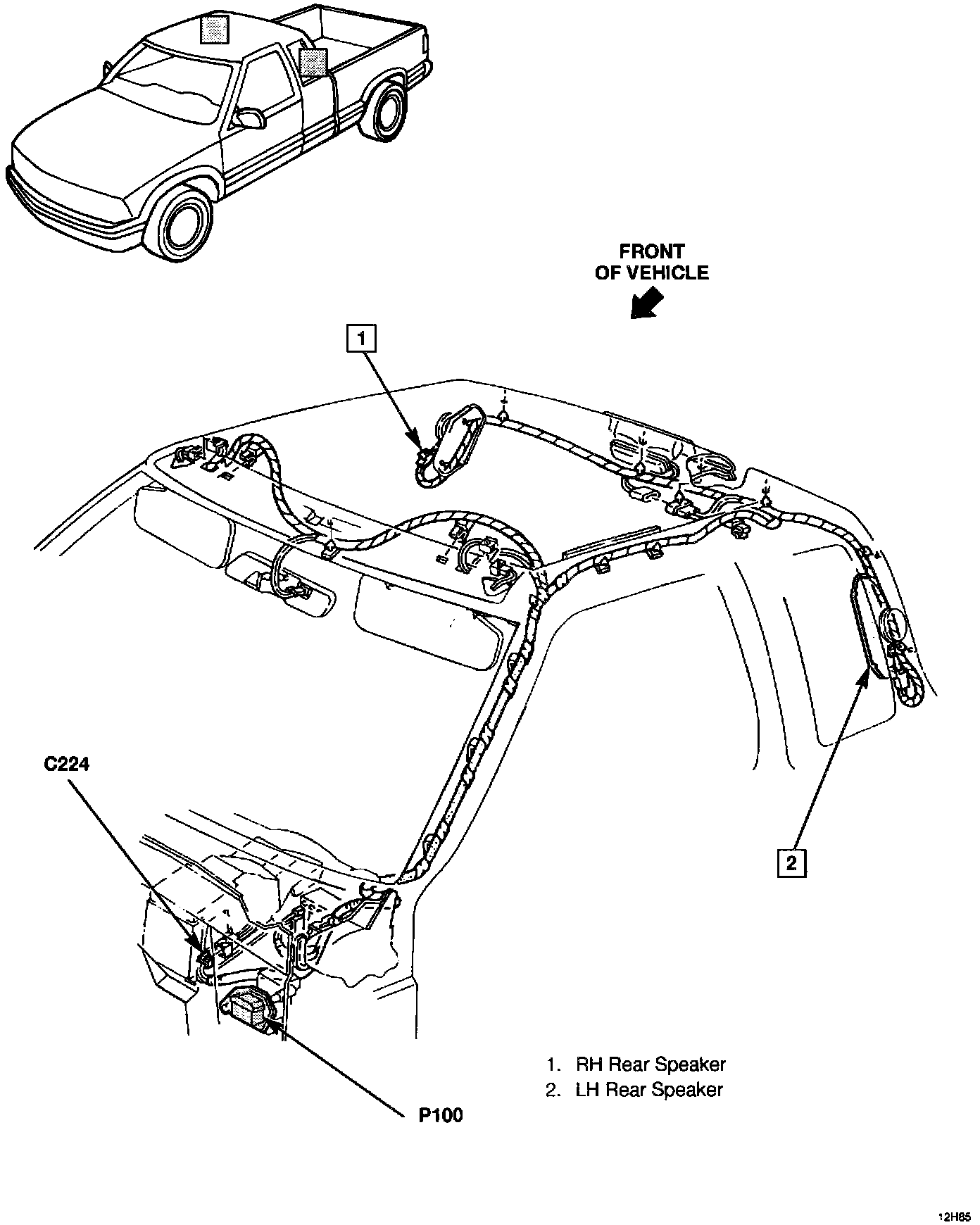 FRONT OF VEHICLE

1

C224

2

P100

1. RH Rear Speaker
2. LH Rear Speaker

12H85