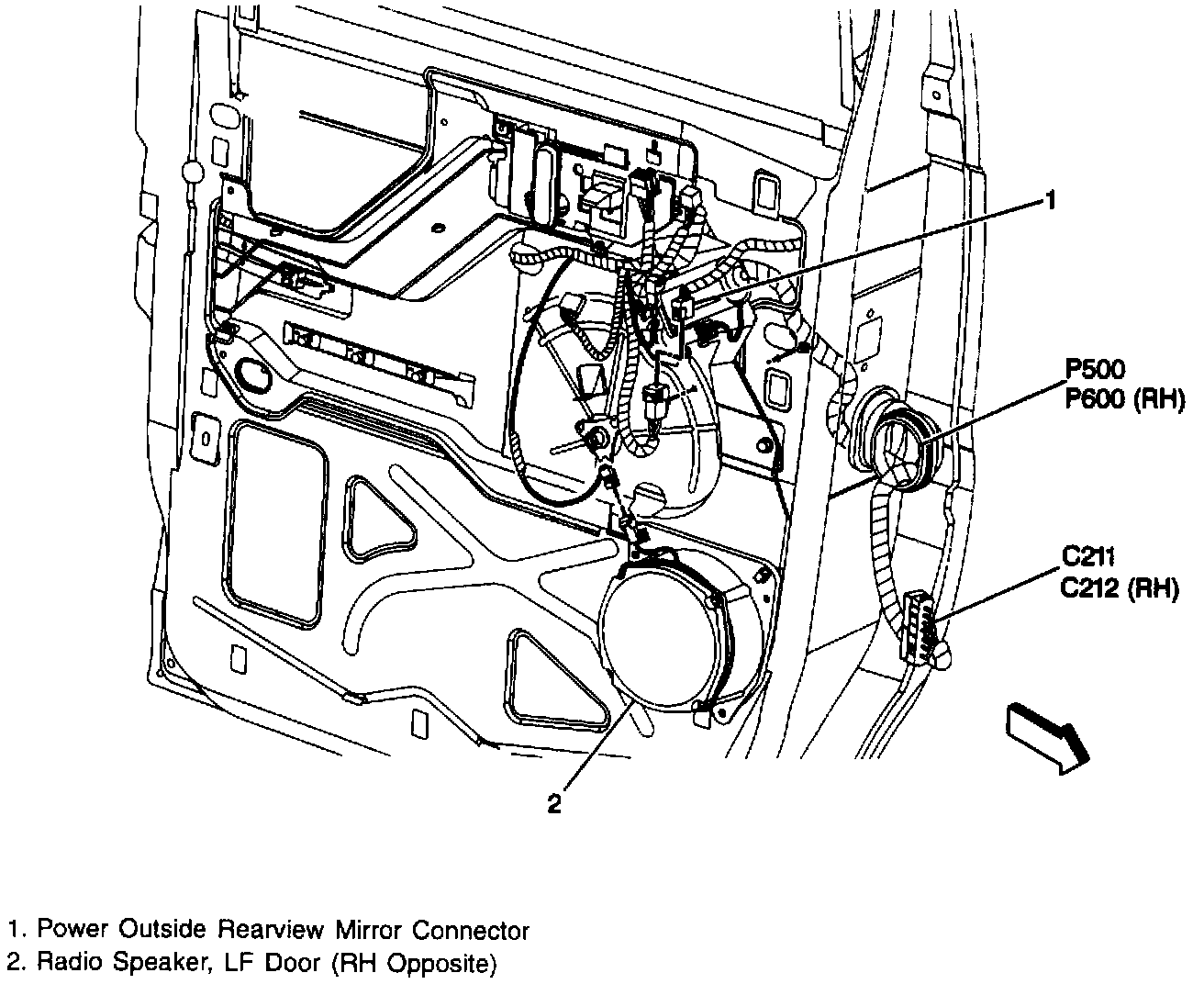 1

P500
P600 (RH)

C211
C212 (RH)

2

1. Power Outside Rearview Mirror Connector
2. Radio Speaker, LF Door (RH Opposite)