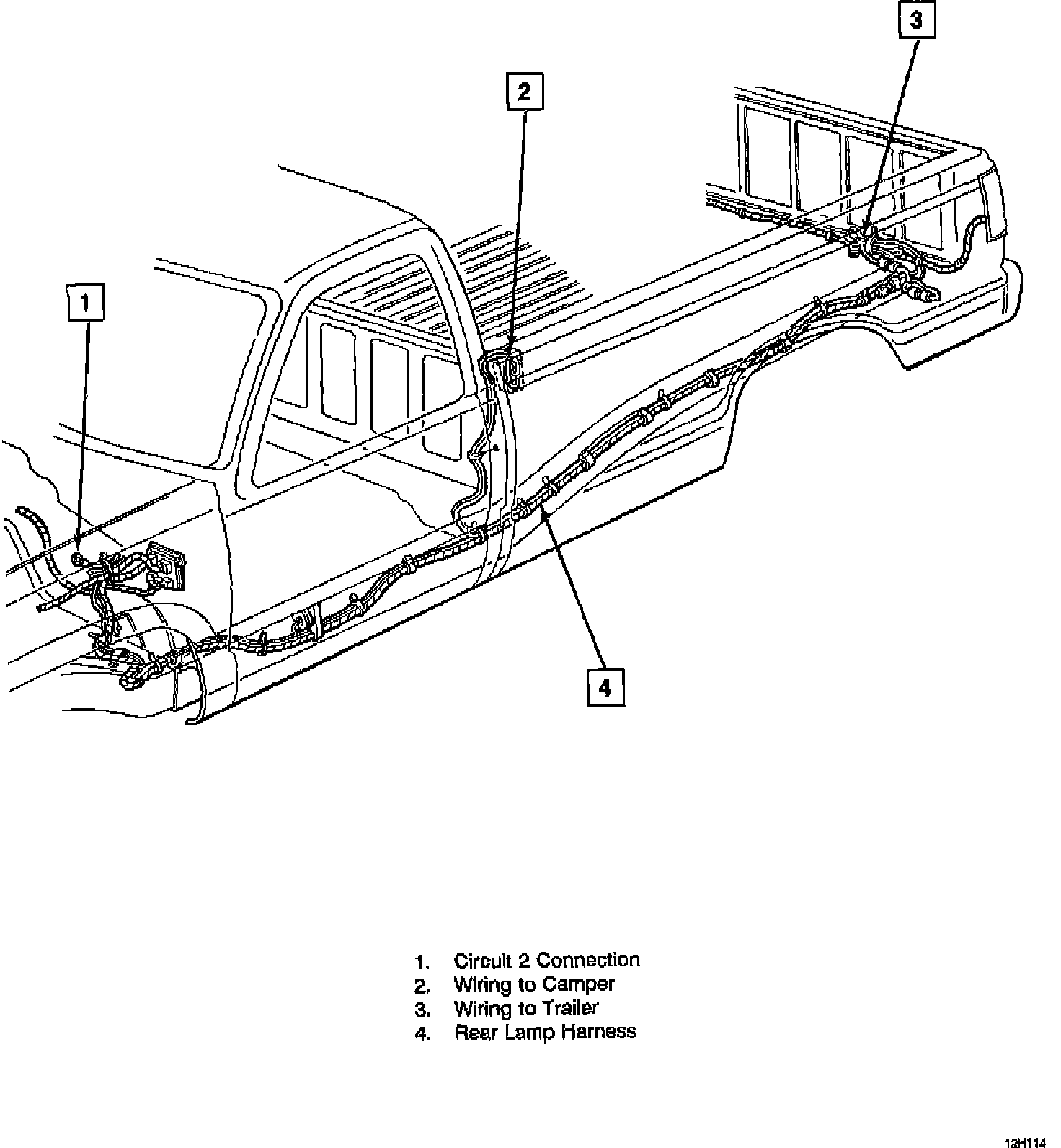 3

2

1

4

1. Circuit 2 Connection
2. Wiring to Camper
3. Wiring to Trailer
4. Rear Lamp Harness

12H114