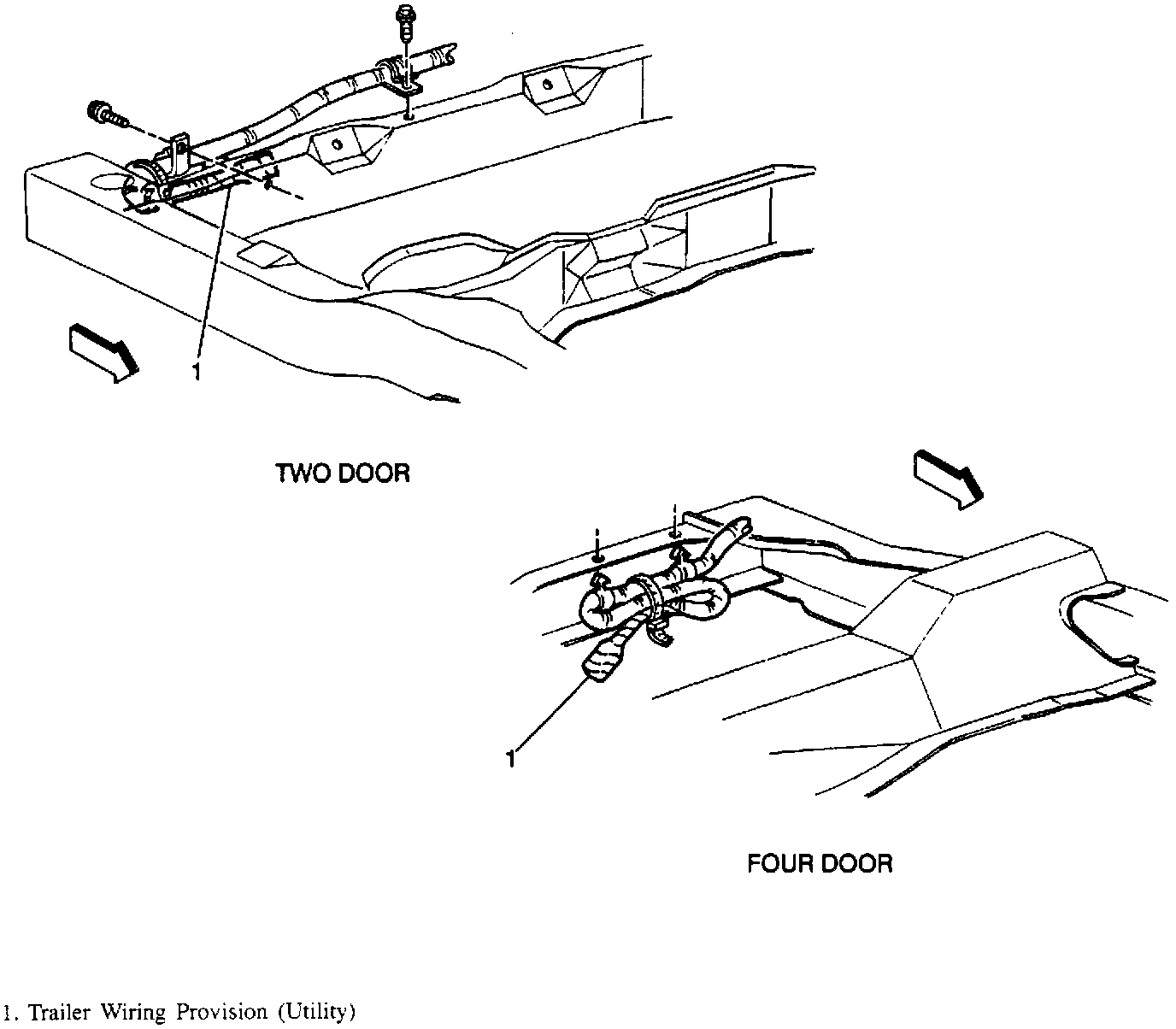 1

TWO DOOR

1

FOUR DOOR

1. Trailer Wiring Provision (Utility)