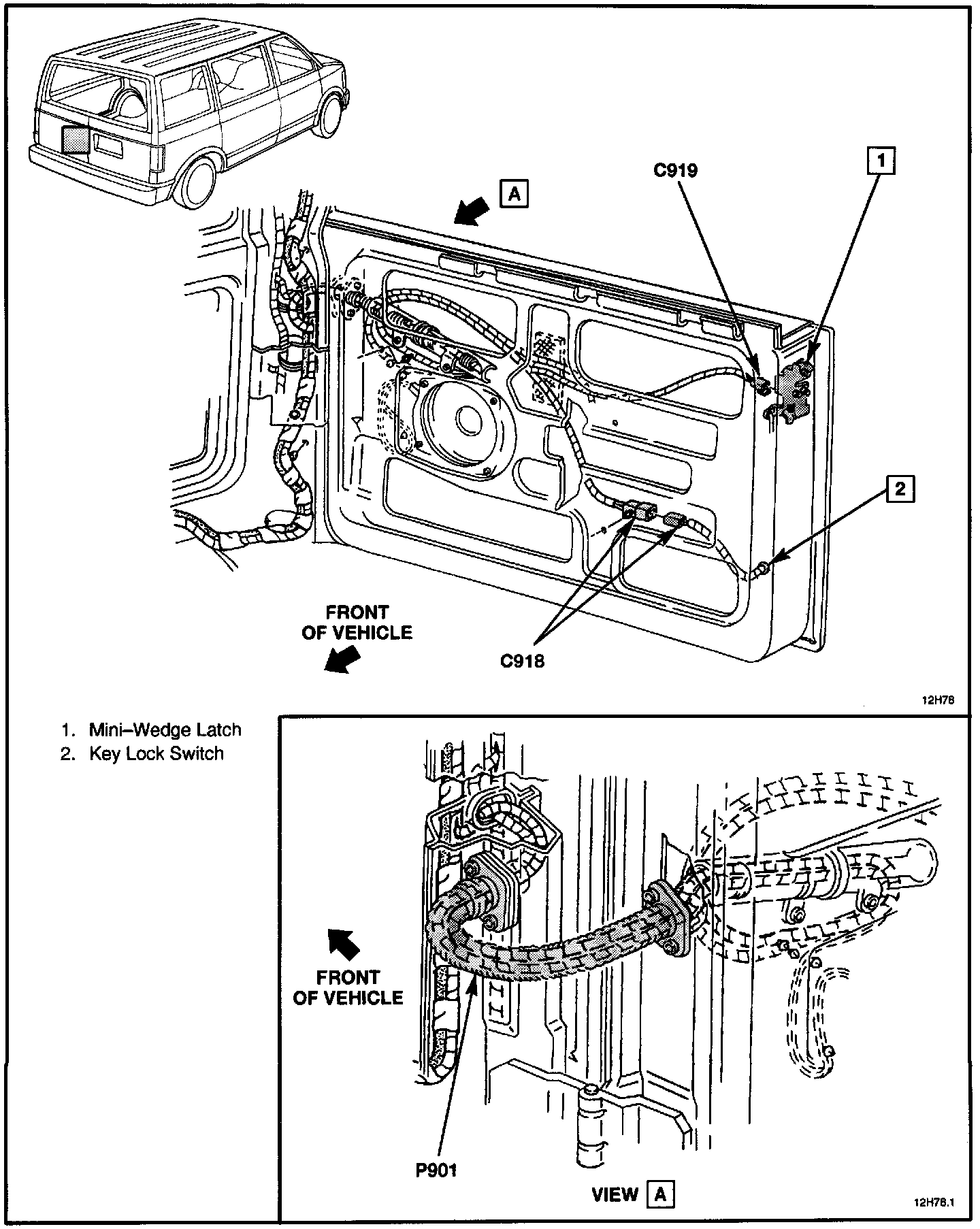 A

C919

1

2

FRONT OF VEHICLE

C918

12H76

1. Mini–Wedge Latch
2. Key Lock Switch

FRONT OF VEHICLE

P901

VIEW A

12H76.1