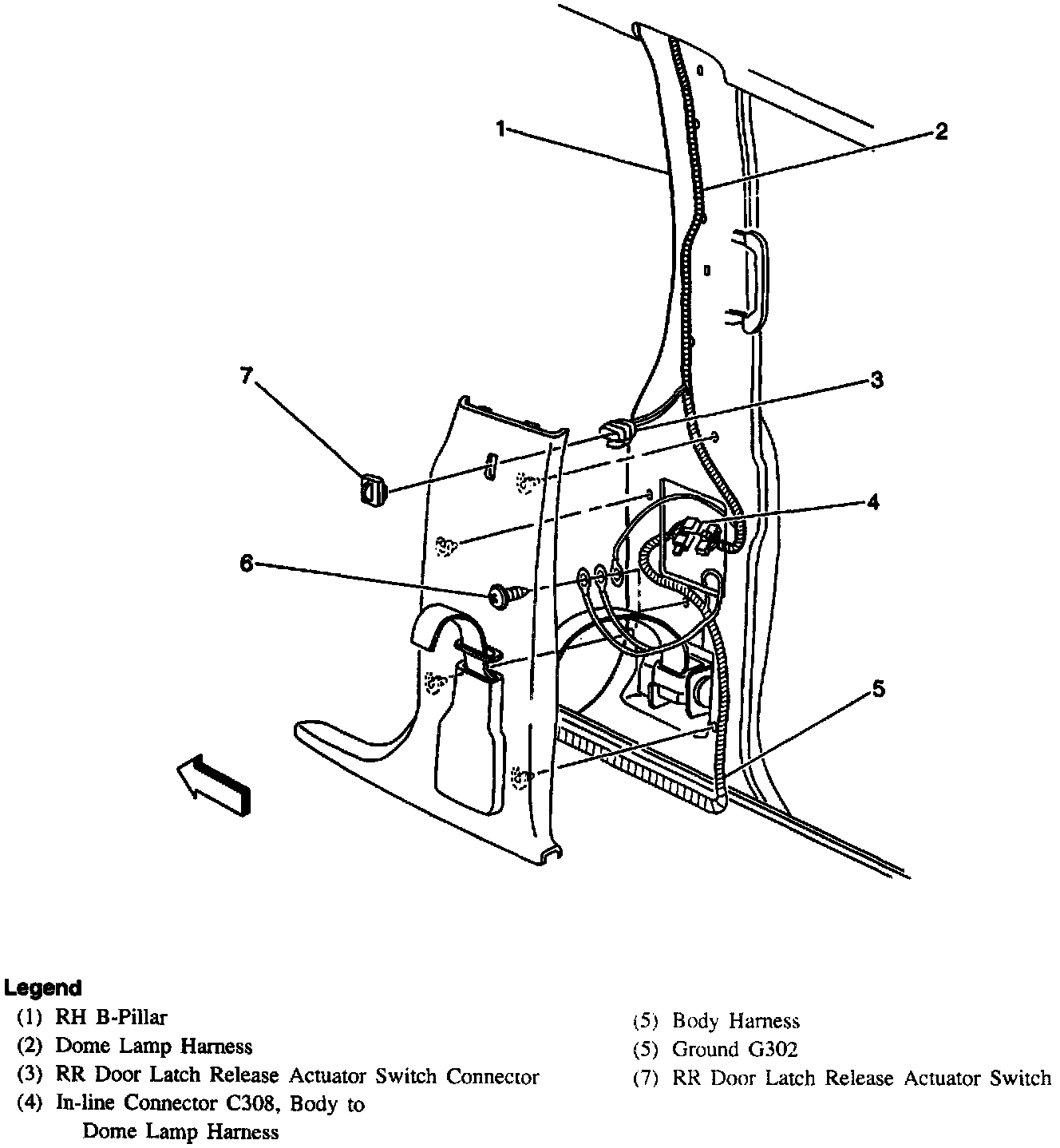 1
2
7
3
4
6
5

Legend
(1) RH B-Pillar
(2) Dome Lamp Harness
(3) RR Door Latch Release Actuator Switch Connector
(4) In-line Connector C308, Body to Dome Lamp Harness
(5) Body Harness
(5) Ground G302
(7) RR Door Latch Release Actuator Switch