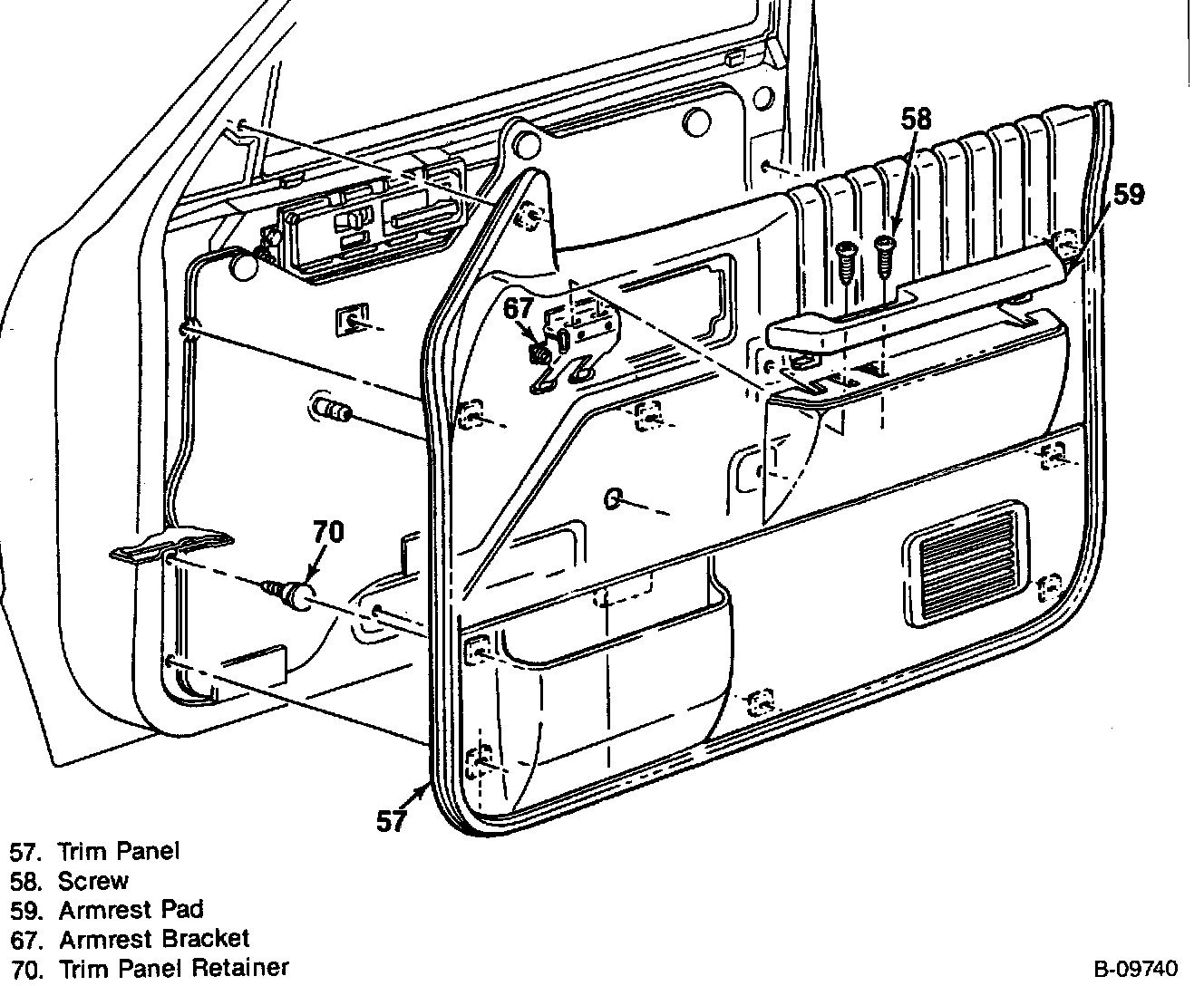 58
59
67
70
57

57. Trim Panel
58. Screw
59. Armrest Pad
67. Armrest Bracket
70. Trim Panel Retainer

B-09740